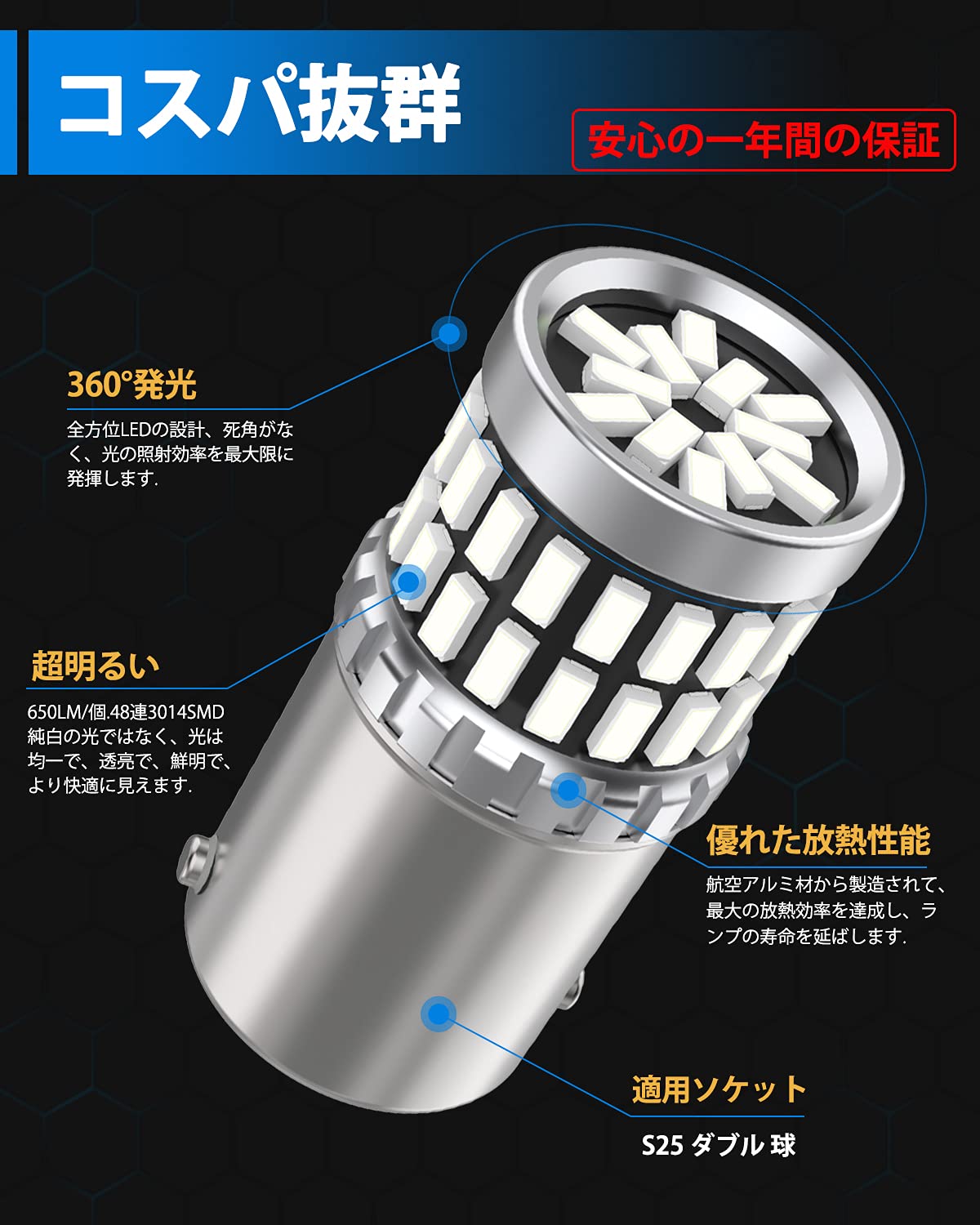 コスパ抜群

安心の一年間の保証

360°発光

全方位LEDの設計、死角がなく、光の照射効率を最大限に発揮します.

超明るい

650LM/個.48連3014SMD
純白の光ではなく、光は均一で、透亮で、鮮明で、より快適に見えます.

優れた放熱性能

航空アルミ材から製造されて、最大の放熱効率を達成し、ランプの寿命を延ばします.

適用ソケット

S25 ダブル 球