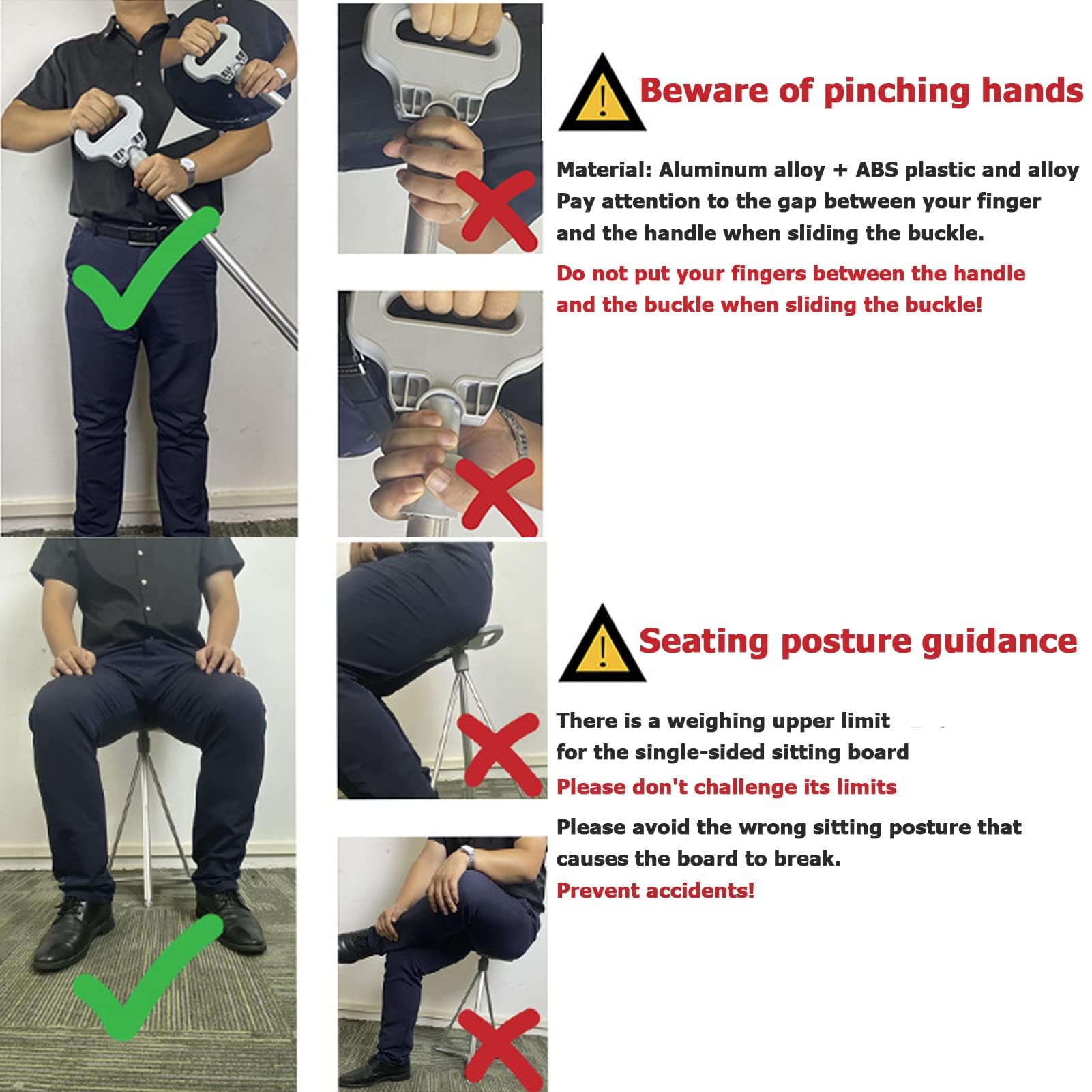 Beware of pinching hands

Material: Aluminum alloy + ABS plastic and alloy
Pay attention to the gap between your finger and the handle when sliding the buckle.

Do not put your fingers between the handle and the buckle when sliding the buckle!

Seating posture guidance

There is a weighing upper limit for the single-sided sitting board
Please don't challenge its limits

Please avoid the wrong sitting posture that causes the board to break.
Prevent accidents!