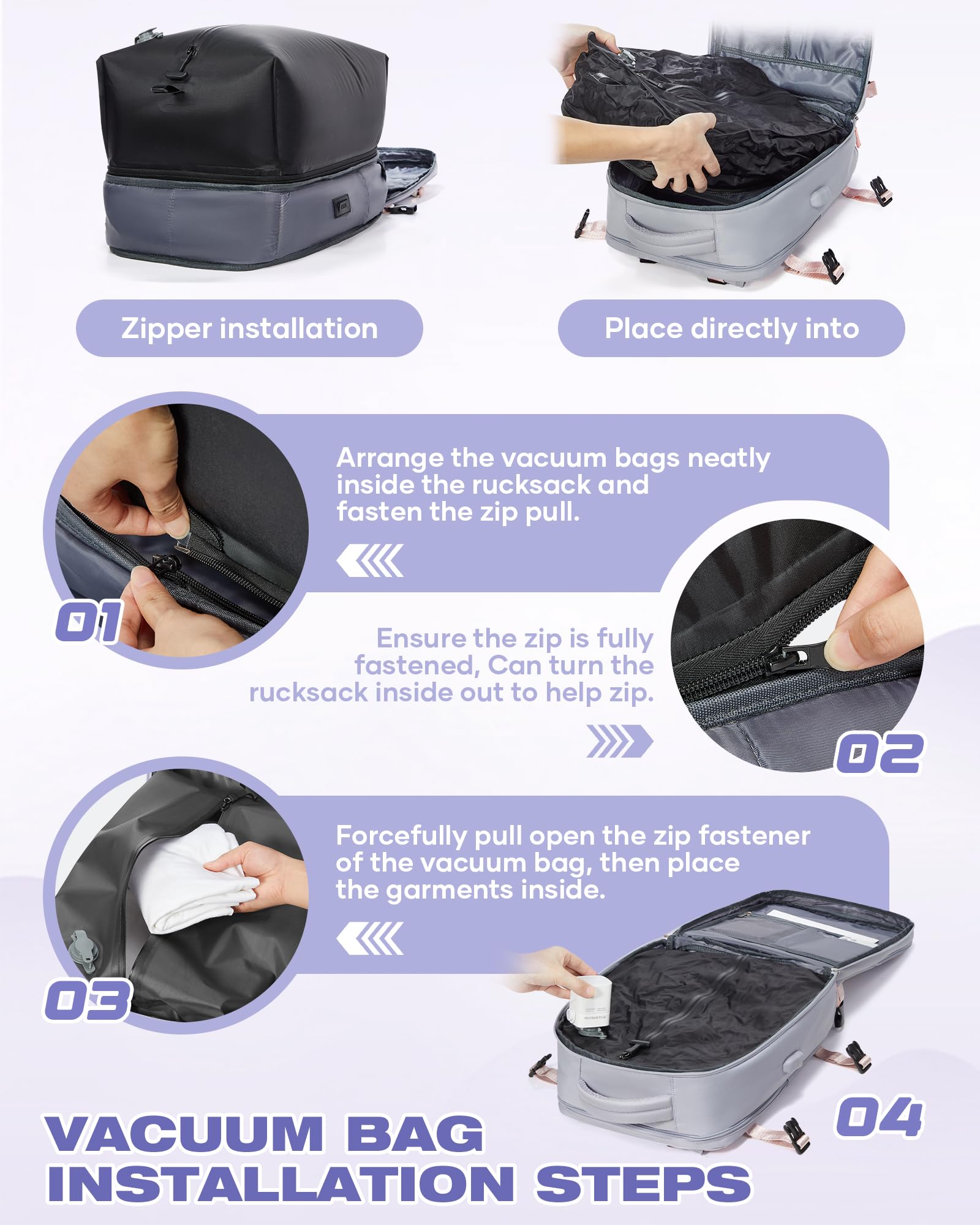 Zipper installation

Place directly into

Arrange the vacuum bags neatly inside the rucksack and fasten the zip pull.

01

Ensure the zip is fully fastened, Can turn the rucksack inside out to help zip.

02

Forcefully pull open the zip fastener of the vacuum bag, then place the garments inside.

03

04

VACUUM BAG INSTALLATION STEPS