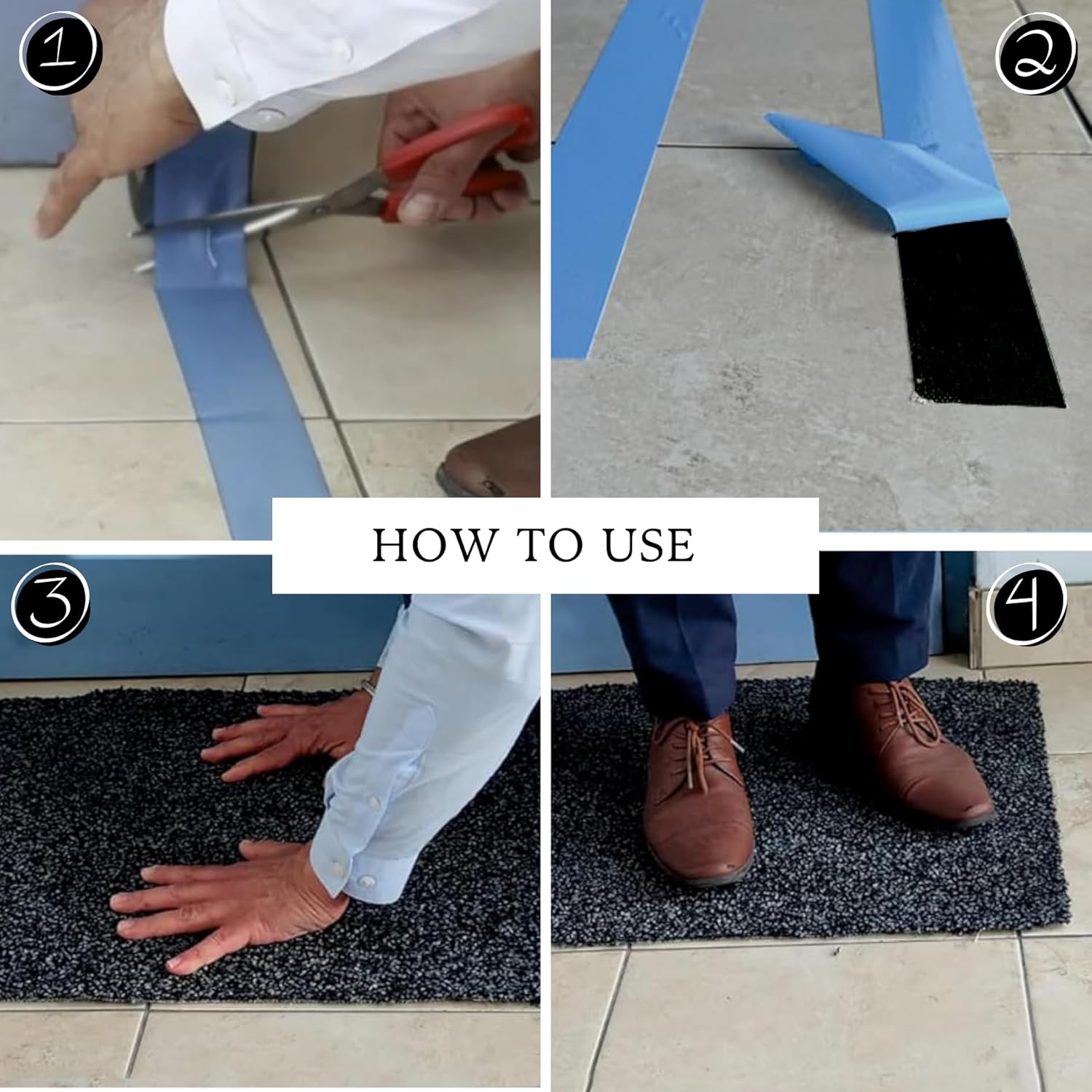 1

2

HOW TO USE

3

4