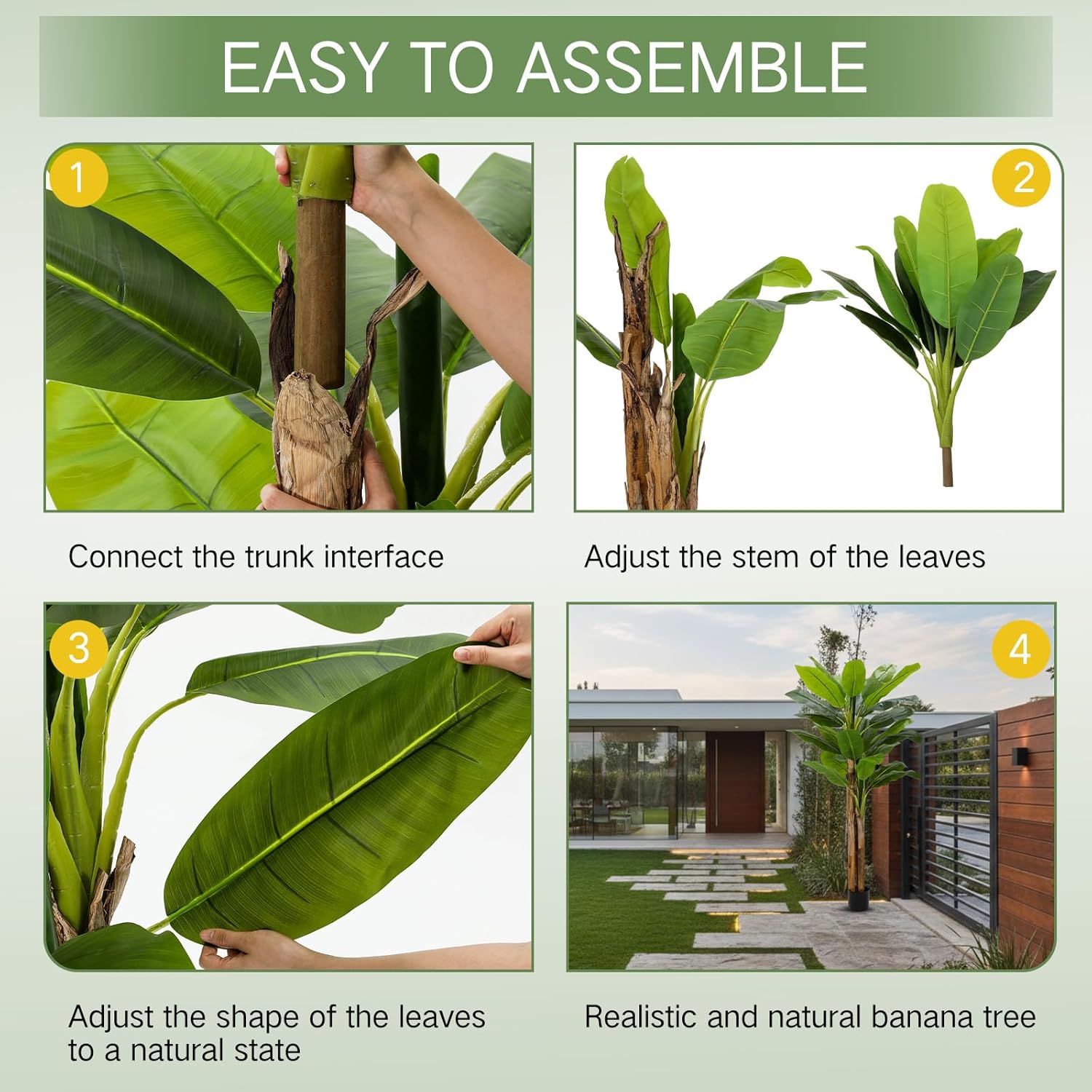 EASY TO ASSEMBLE

1

Connect the trunk interface

2

Adjust the stem of the leaves

3

Adjust the shape of the leaves to a natural state

4

Realistic and natural banana tree