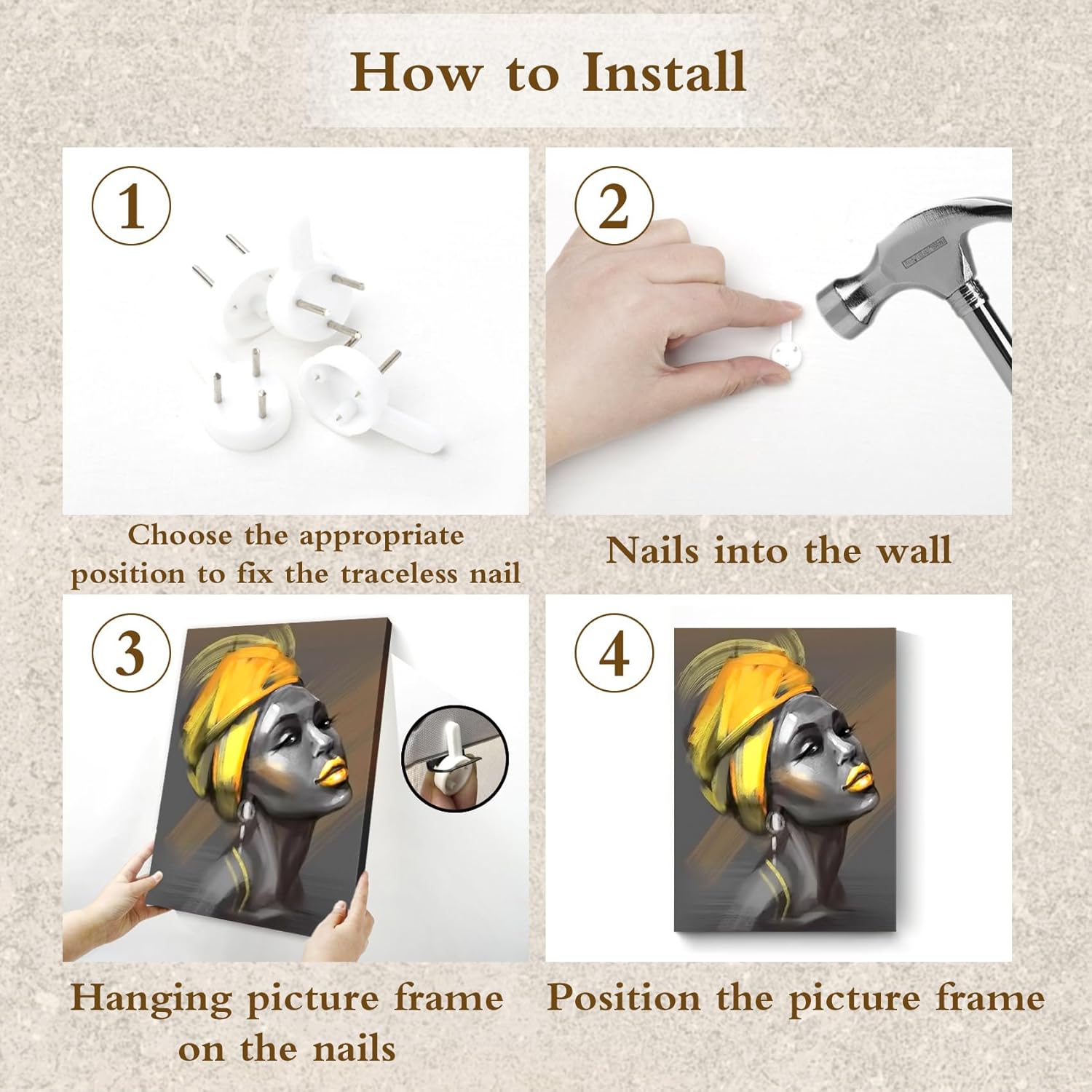 How to Install

1

Choose the appropriate position to fix the traceless nail

2

Nails into the wall

3

Hanging picture frame on the nails

4

Position the picture frame