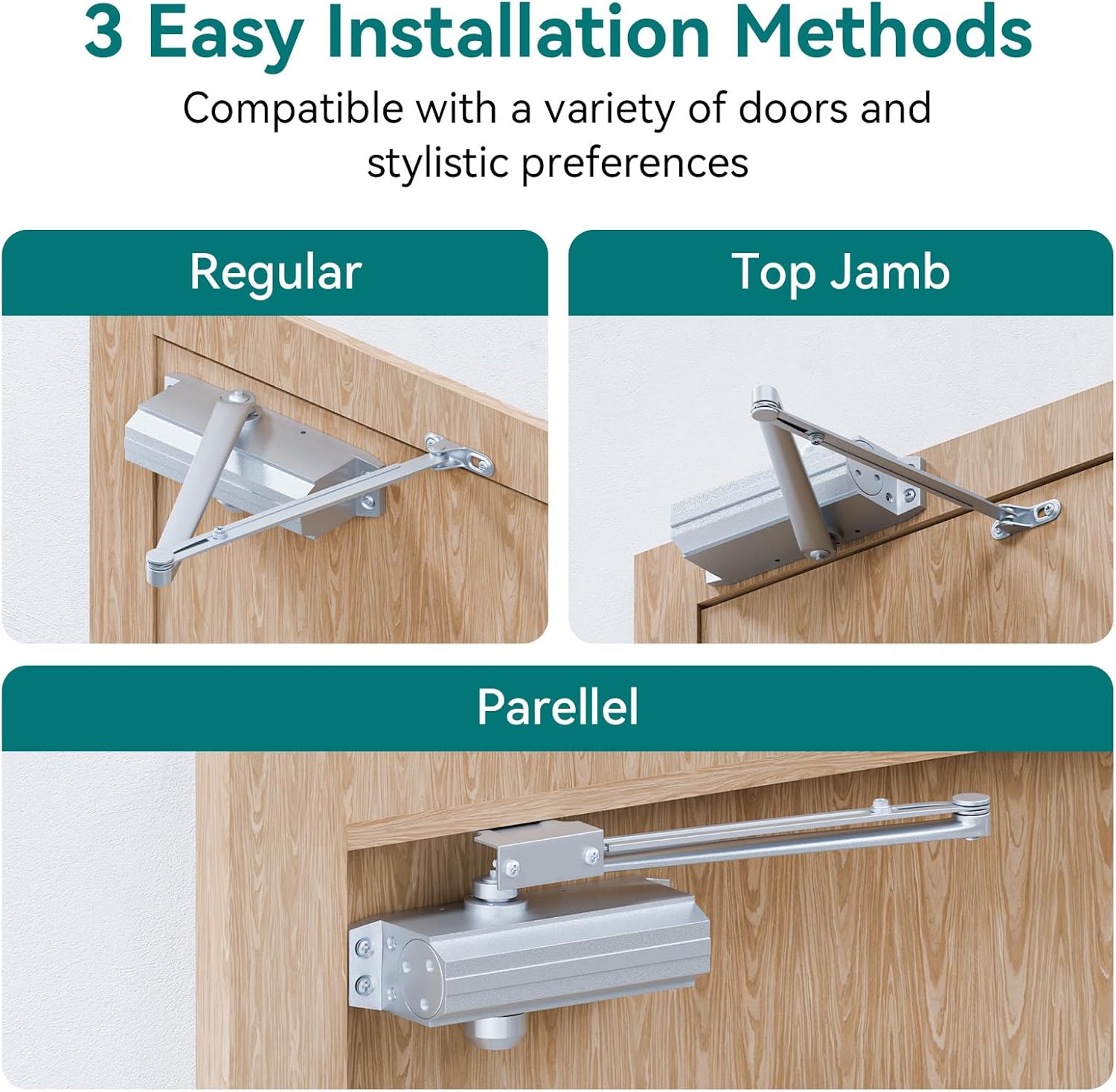 3 Easy Installation Methods

Compatible with a variety of doors and stylistic preferences

Regular

Top Jamb

Parellel