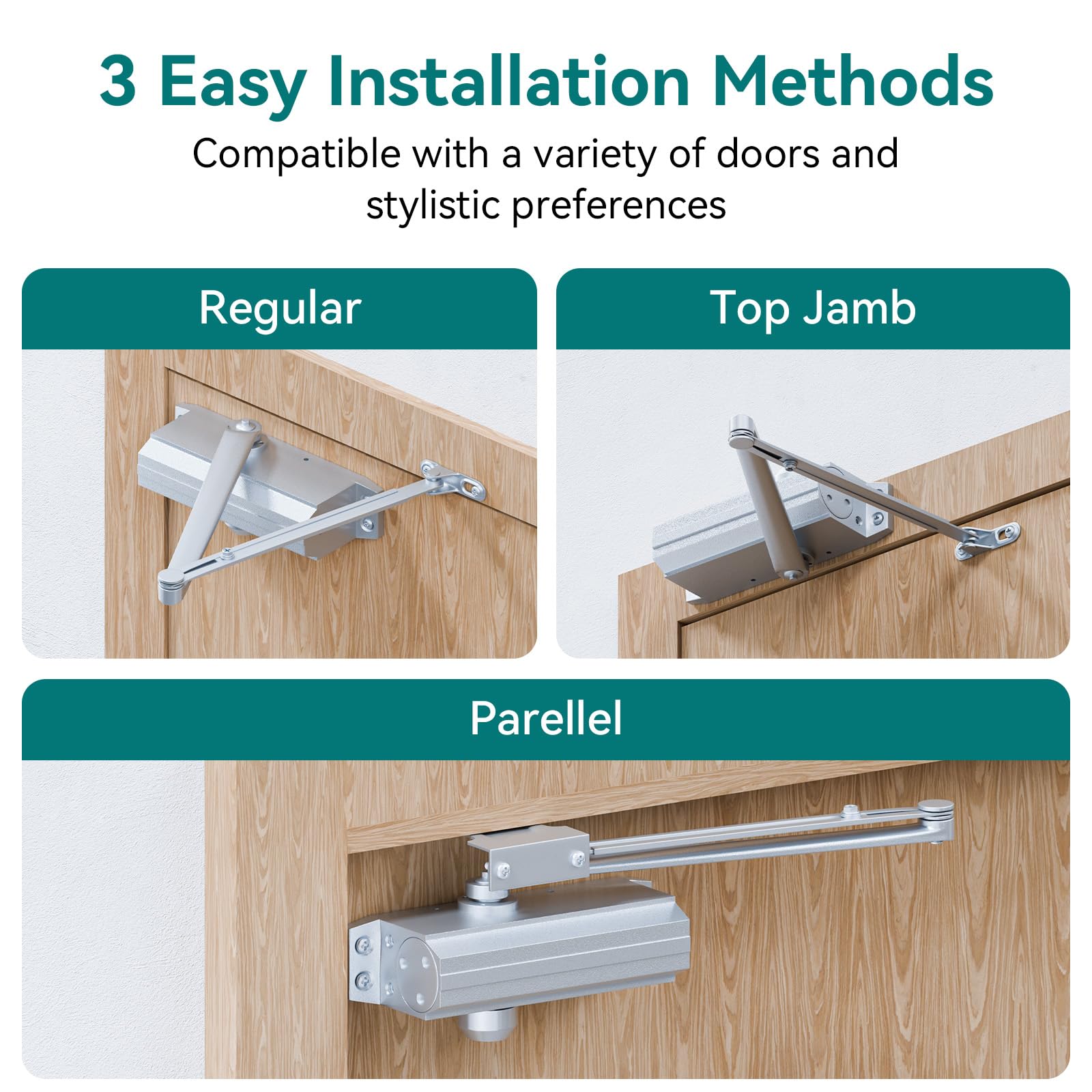 3 Easy Installation Methods

Compatible with a variety of doors and stylistic preferences

Regular

Top Jamb

Parellel