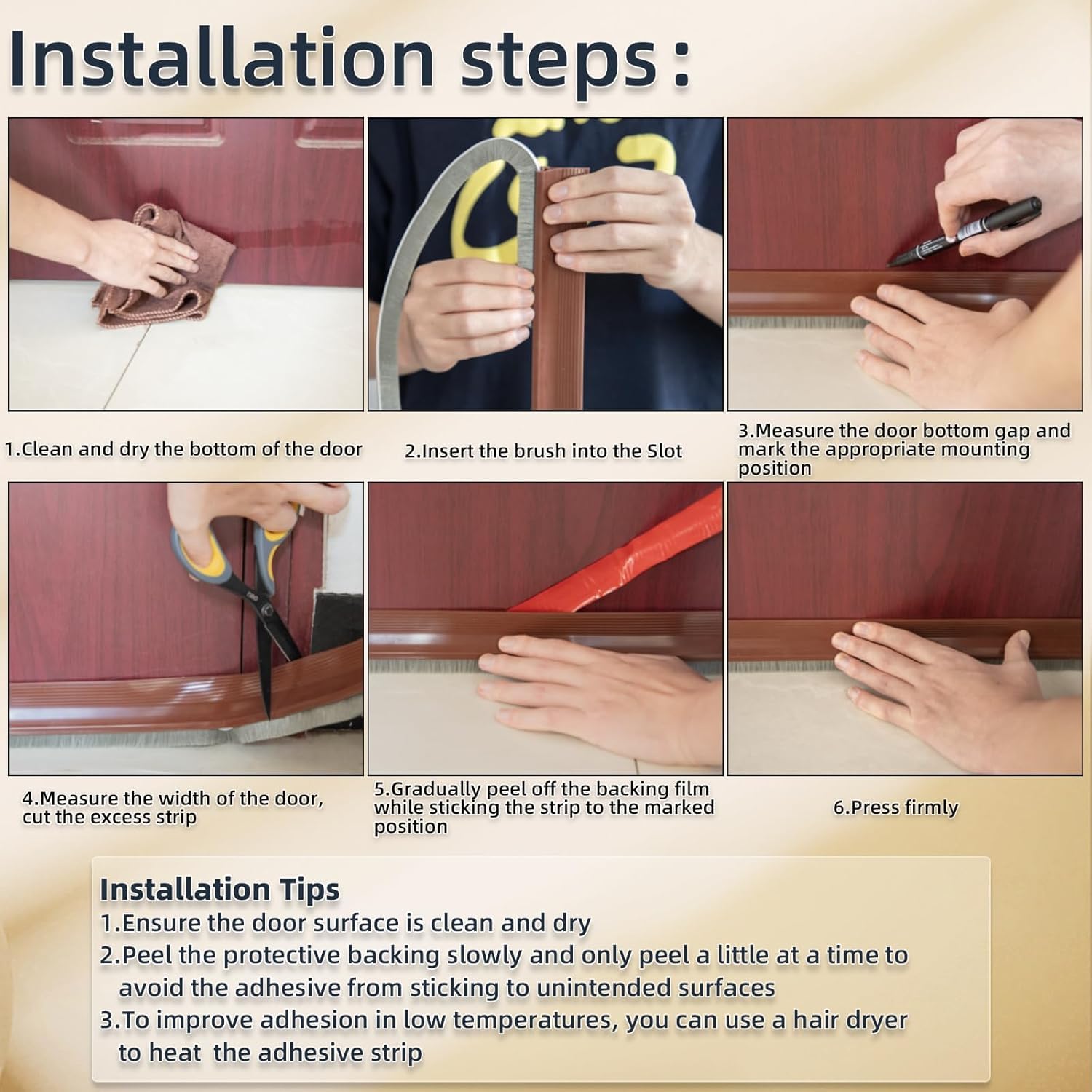 Installation steps:

1.Clean and dry the bottom of the door

2.Insert the brush into the Slot

3.Measure the door bottom gap and mark the appropriate mounting position

4.Measure the width of the door, cut the excess strip

5.Gradually peel off the backing film while sticking the strip to the marked position

6.Press firmly

Installation Tips
1.Ensure the door surface is clean and dry
2.Peel the protective backing slowly and only peel a little at a time to avoid the adhesive from sticking to unintended surfaces
3.To improve adhesion in low temperatures, you can use a hair dryer to heat the adhesive strip