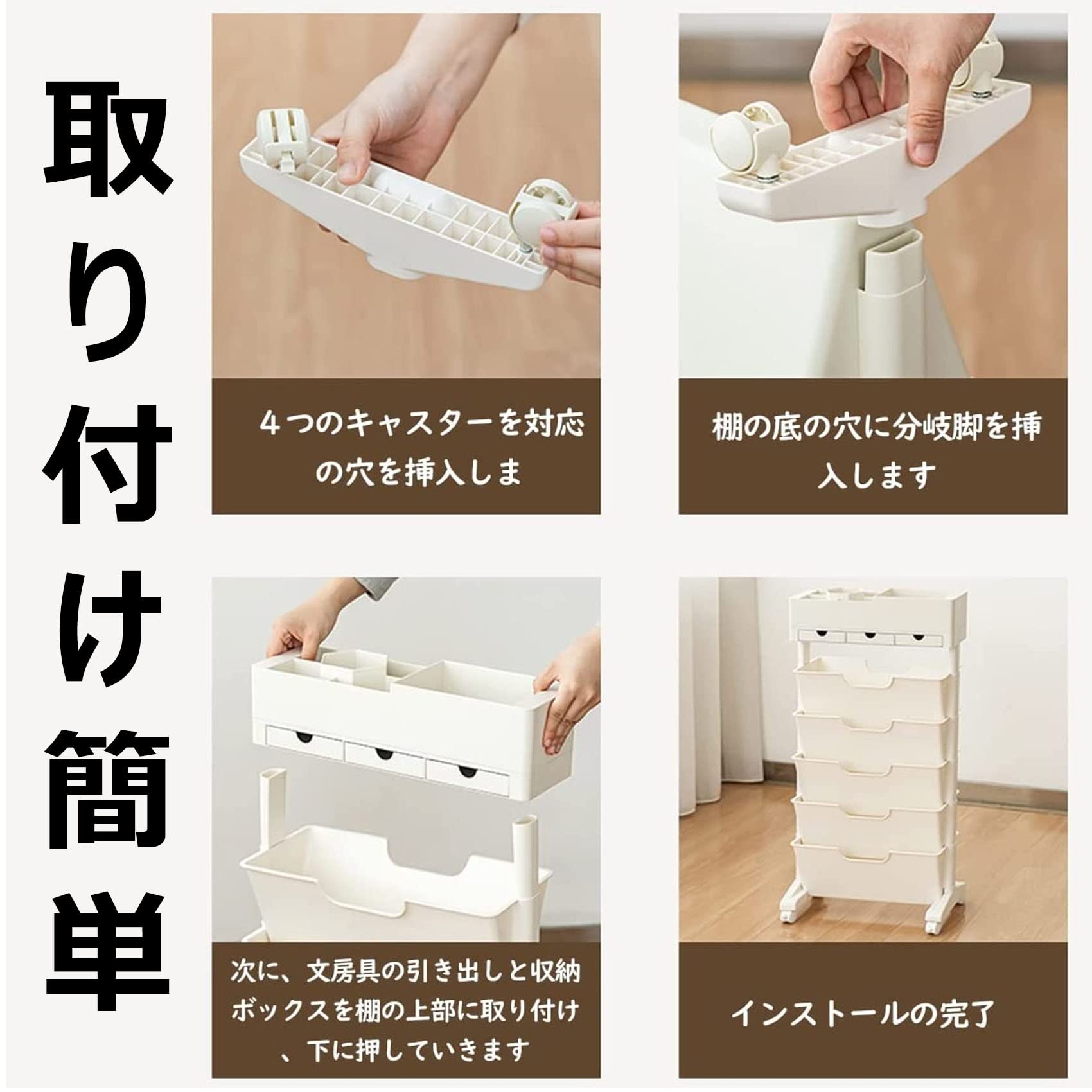 取り付け簡単

４つのキャスターを対応の穴を挿入しま

棚の底の穴に分岐脚を挿入します

次に、文房具の引き出しと収納ボックスを棚の上部に取り付け、下に押していきます

インストールの完了