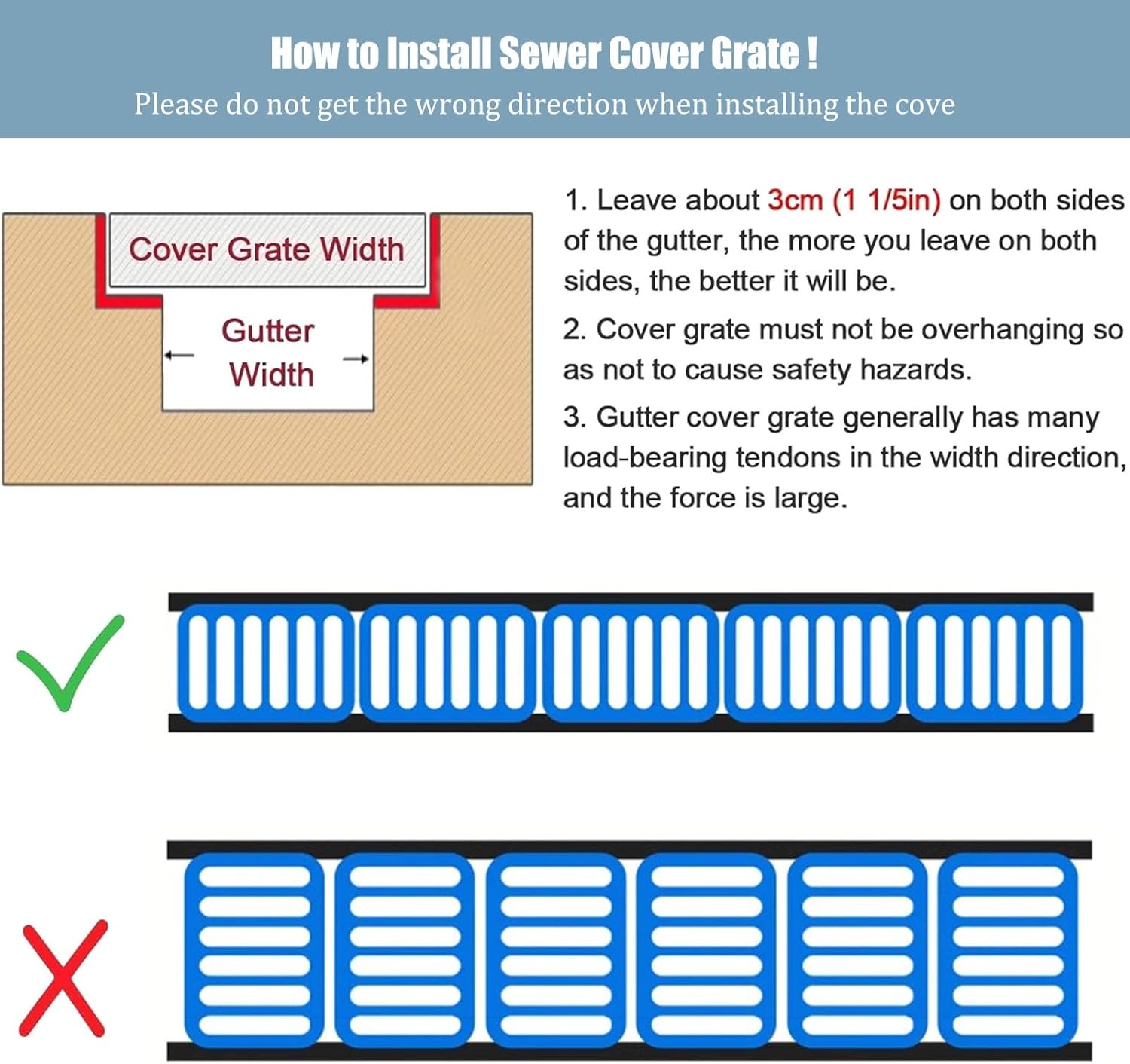 How to Install Sewer Cover Grate !

Please do not get the wrong direction when installing the cove

Cover Grate Width

Gutter Width

1. Leave about 3cm (1 1/5in) on both sides of the gutter, the more you leave on both sides, the better it will be.

2. Cover grate must not be overhanging so as not to cause safety hazards.

3. Gutter cover grate generally has many load-bearing tendons in the width direction, and the force is large.