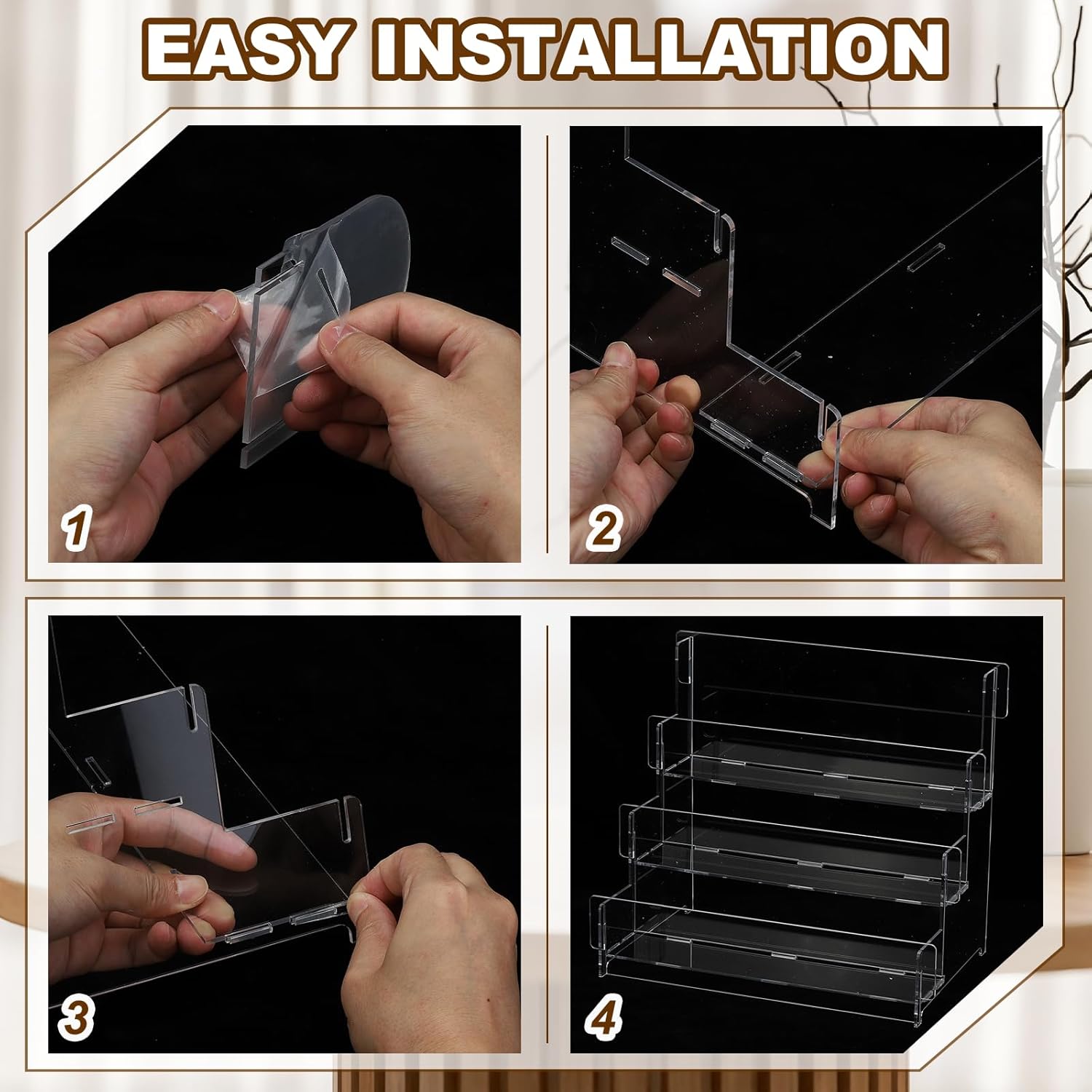 EASY INSTALLATION

1

2

3

4