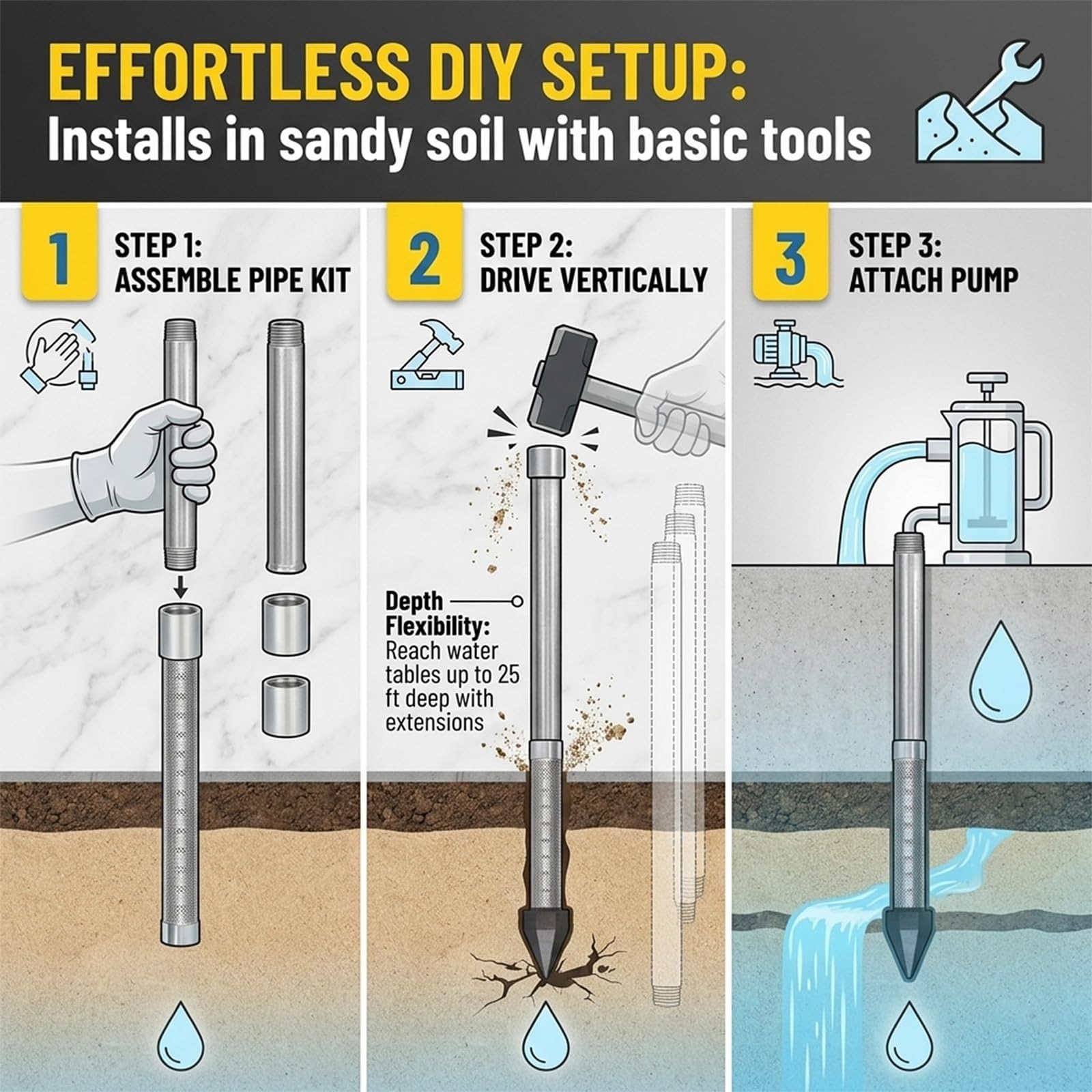 EFFORTLESS DIY SETUP:
Installs in sandy soil with basic tools

1
STEP 1:
ASSEMBLE PIPE KIT

2
STEP 2:
DRIVE VERTICALLY

Depth Flexibility: Reach water tables up to 25 ft deep with extensions

3
STEP 3:
ATTACH PUMP