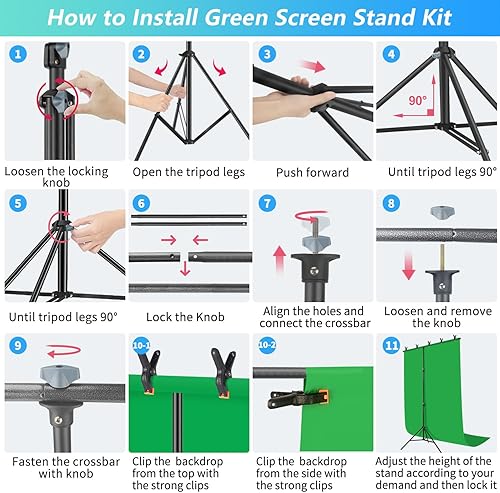 How to Install Green Screen Stand Kit

1
Loosen the locking knob

2
Open the tripod legs

3
Push forward

4
90°
Until tripod legs 90°

5
Until tripod legs 90°

6
Lock the Knob

7
Align the holes and connect the crossbar

8
Loosen and remove the knob

9
Fasten the crossbar with knob

10-1
Clip the backdrop from the top with the strong clips

10-2
Clip the backdrop from the side with the strong clips

11
Adjust the height of the stand according to your demand and then lock it