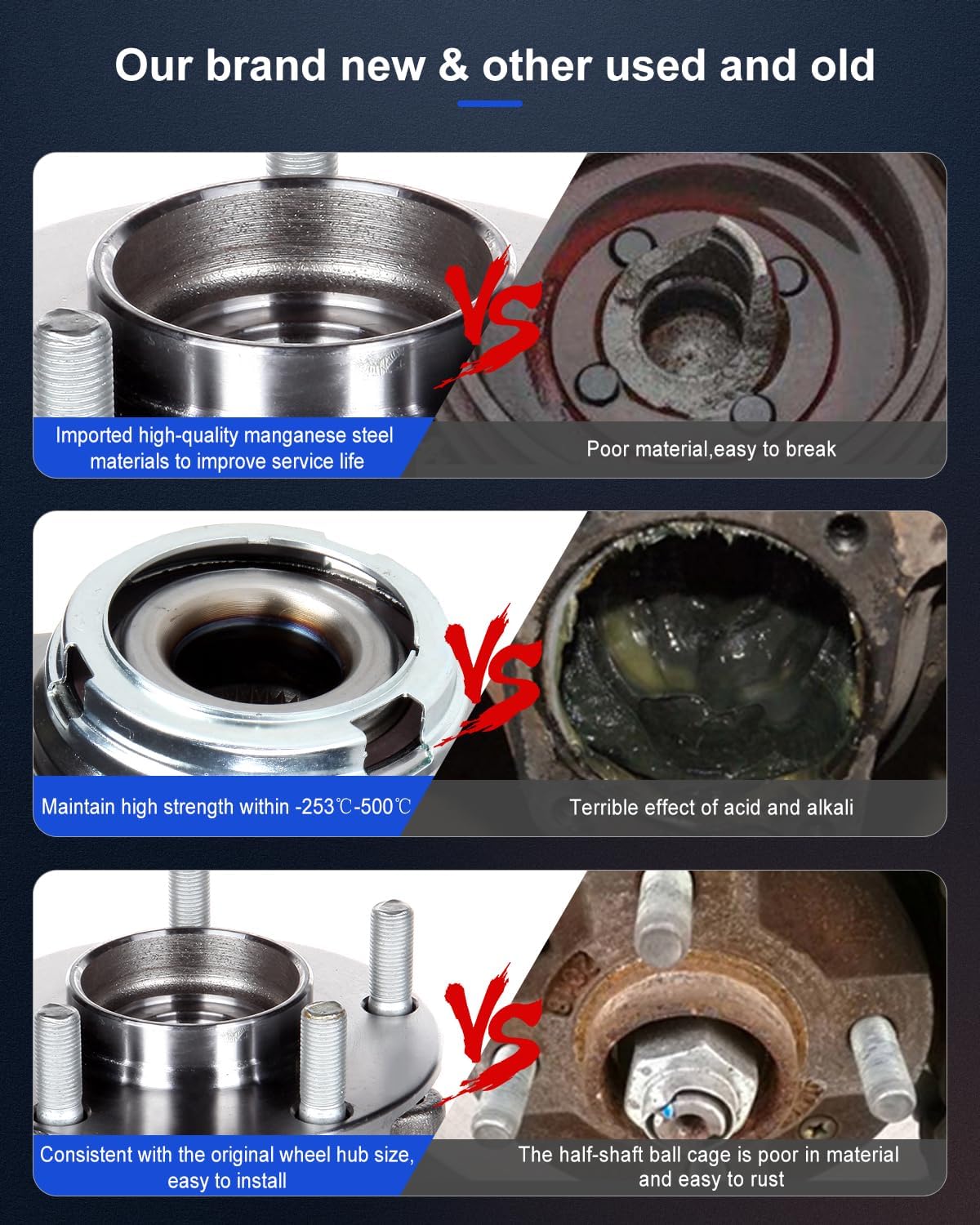 Our brand new & other used and old

VS

Imported high-quality manganese steel materials to improve service life

Poor material,easy to break

VS

Maintain high strength within -253℃-500℃

Terrible effect of acid and alkali

VS

Consistent with the original wheel hub size, easy to install

The half-shaft ball cage is poor in material and easy to rust