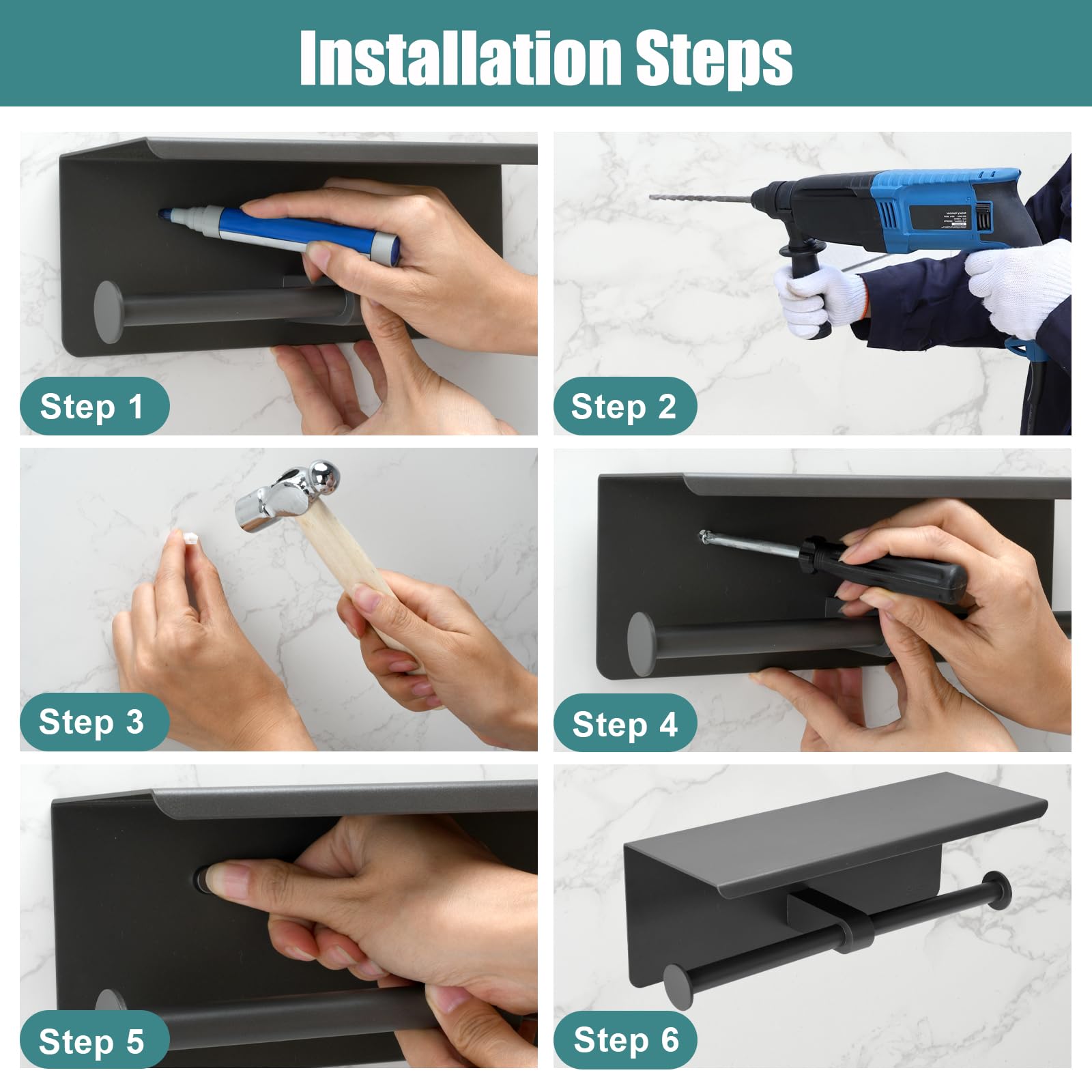 Installation Steps

Step 1

Step 2

Step 3

Step 4

Step 5

Step 6