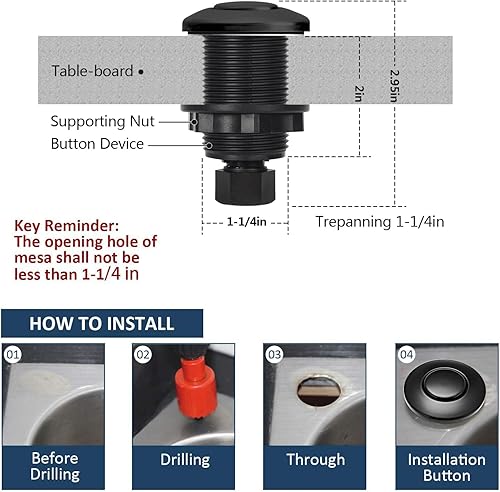 Table-board

Supporting Nut

Button Device

2in

2.95in

1-1/4in

Trepanning 1-1/4in

Key Reminder:
The opening hole of mesa shall not be less than 1-1/4 in

HOW TO INSTALL

01
Before Drilling

02
Drilling

03
Through

04
Installation Button