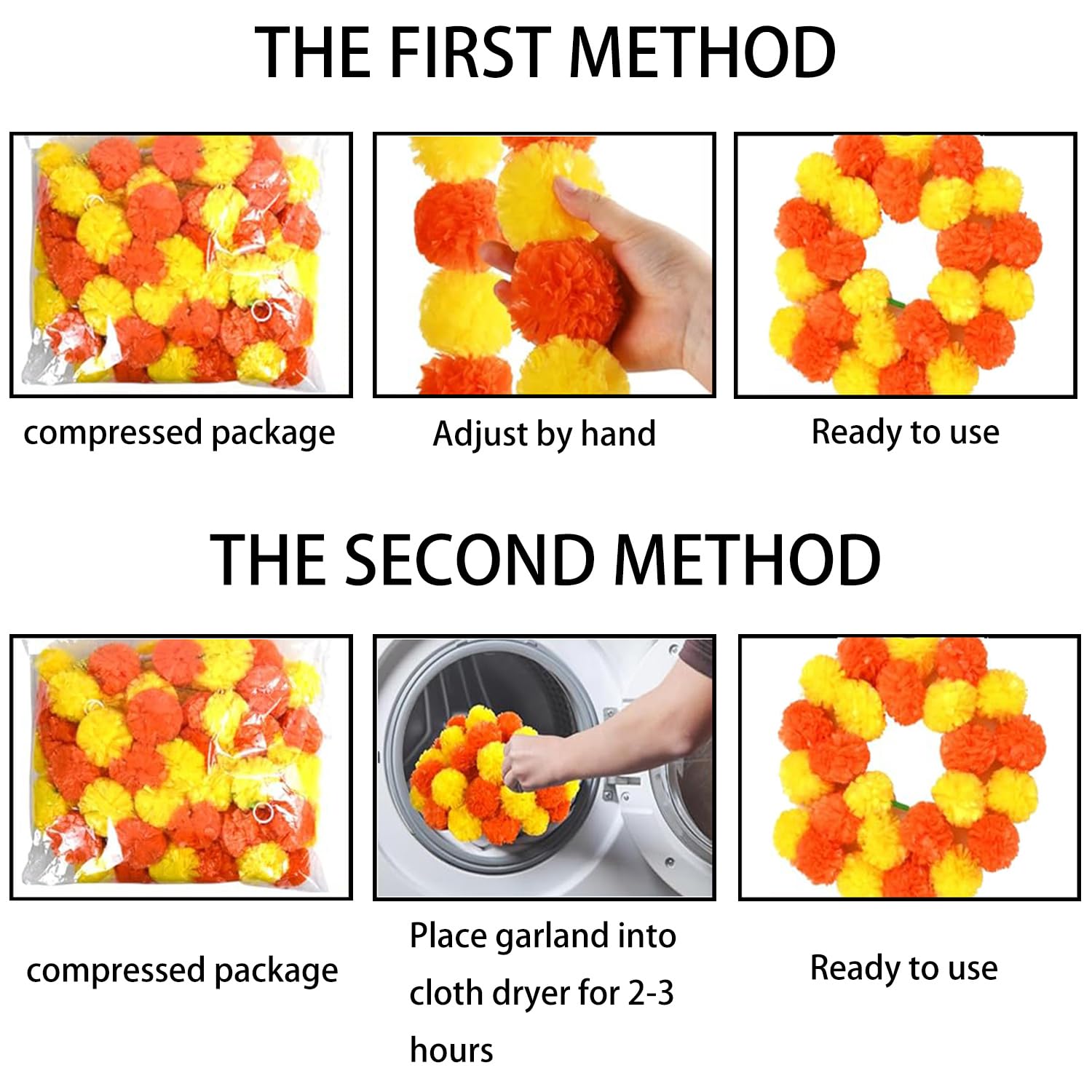 THE FIRST METHOD

compressed package

Adjust by hand

Ready to use

THE SECOND METHOD

compressed package

Place garland into cloth dryer for 2-3 hours

Ready to use