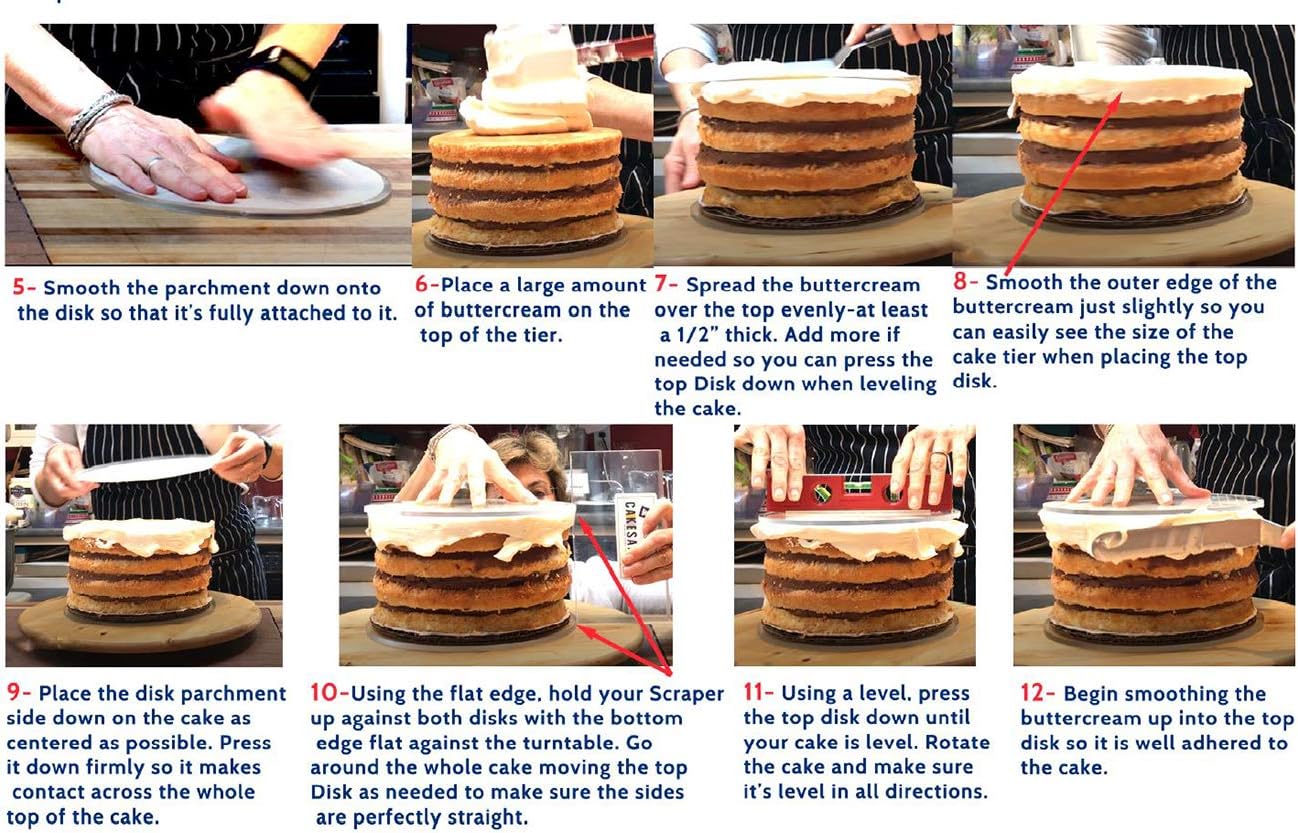 5- Smooth the parchment down onto the disk so that it's fully attached to it.

6-Place a large amount of buttercream on the top of the tier.

7- Spread the buttercream over the top evenly-at least a 1/2" thick. Add more if needed so you can press the top Disk down when leveling the cake.

8- Smooth the outer edge of the buttercream just slightly so you can easily see the size of the cake tier when placing the top disk.

CAKESA

9- Place the disk parchment side down on the cake as centered as possible. Press it down firmly so it makes contact across the whole top of the cake.

10-Using the flat edge, hold your Scraper up against both disks with the bottom edge flat against the turntable. Go around the whole cake moving the top Disk as needed to make sure the sides are perfectly straight.

11- Using a level, press the top disk down until your cake is level. Rotate the cake and make sure it's level in all directions.

12- Begin smoothing the buttercream up into the top disk so it is well adhered to the cake.