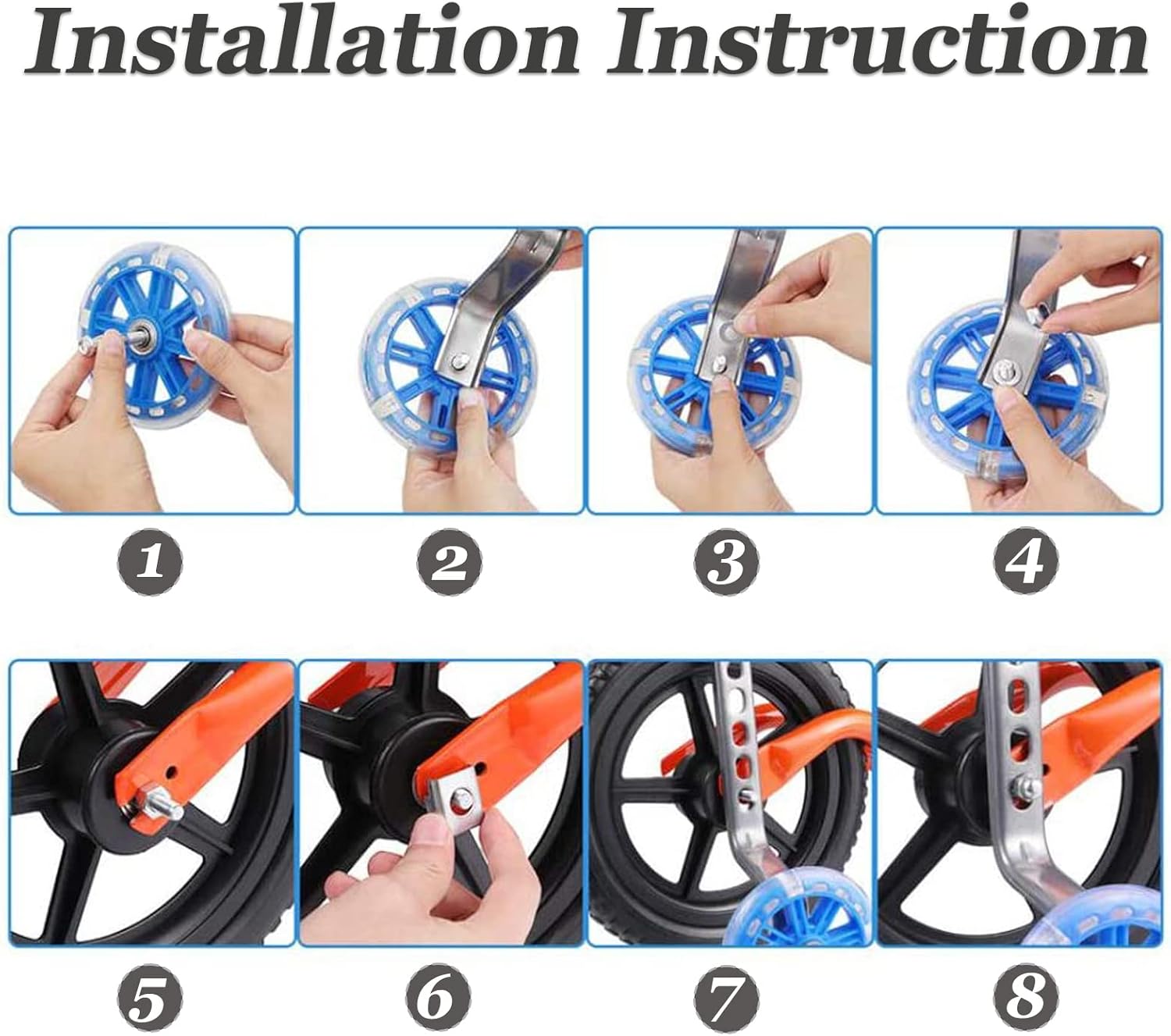 Installation Instruction

1

2

3

4

5

6

7

8