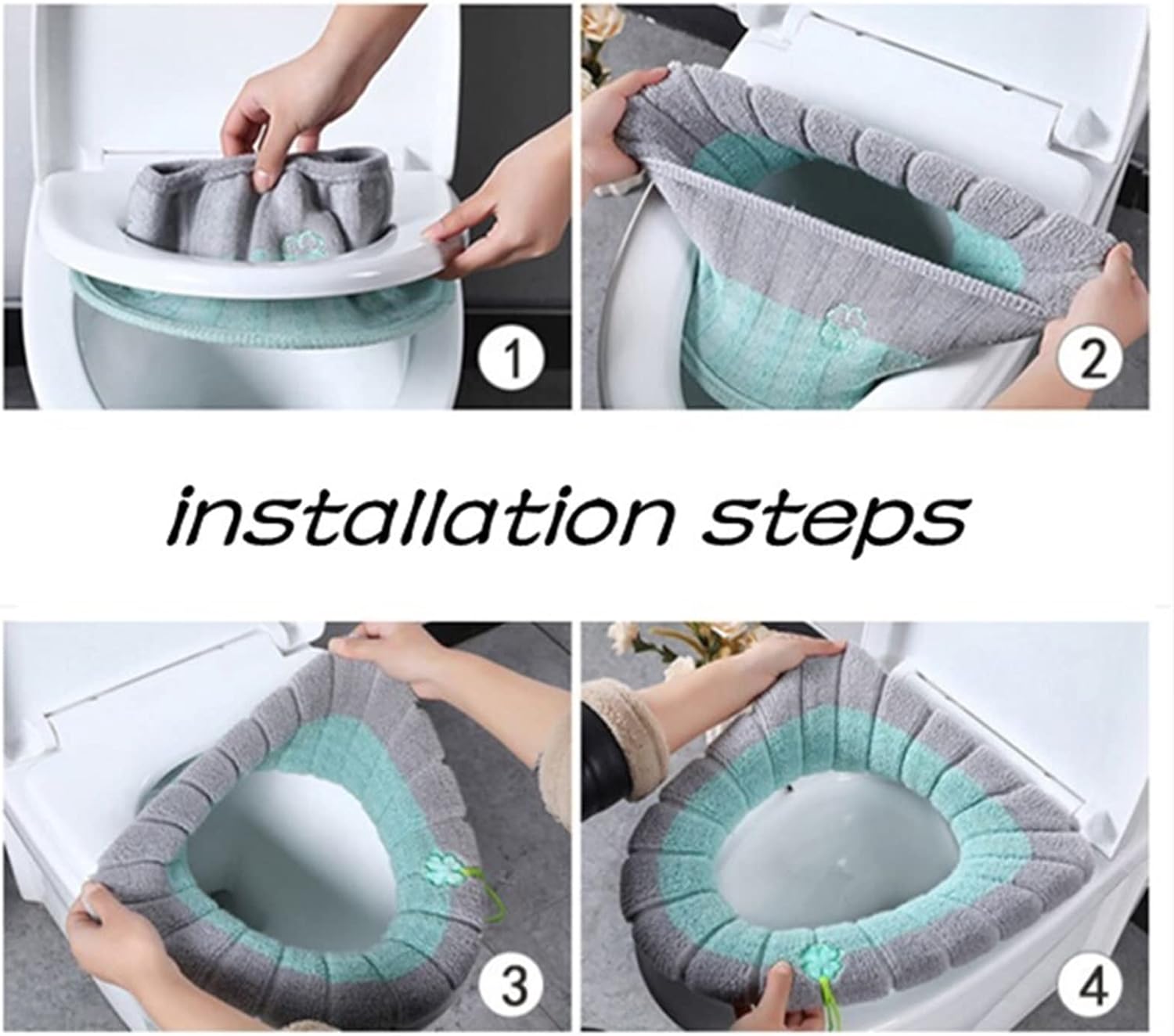 1

2

installation steps

3

4