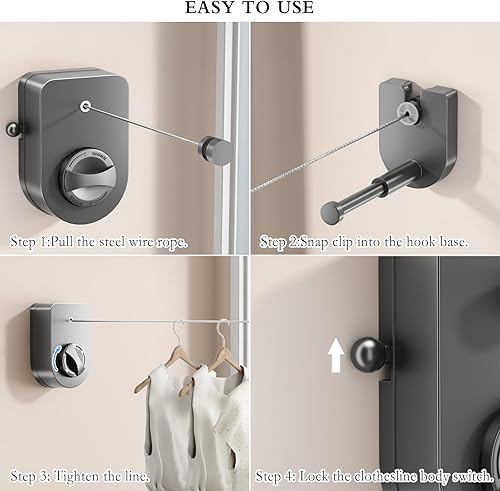 EASY TO USE

Step 1:Pull the steel wire rope.

Step 2:Snap clip into the hook base.

Step 3: Tighten the line.

Step 4: Lock the clothesline body switch.