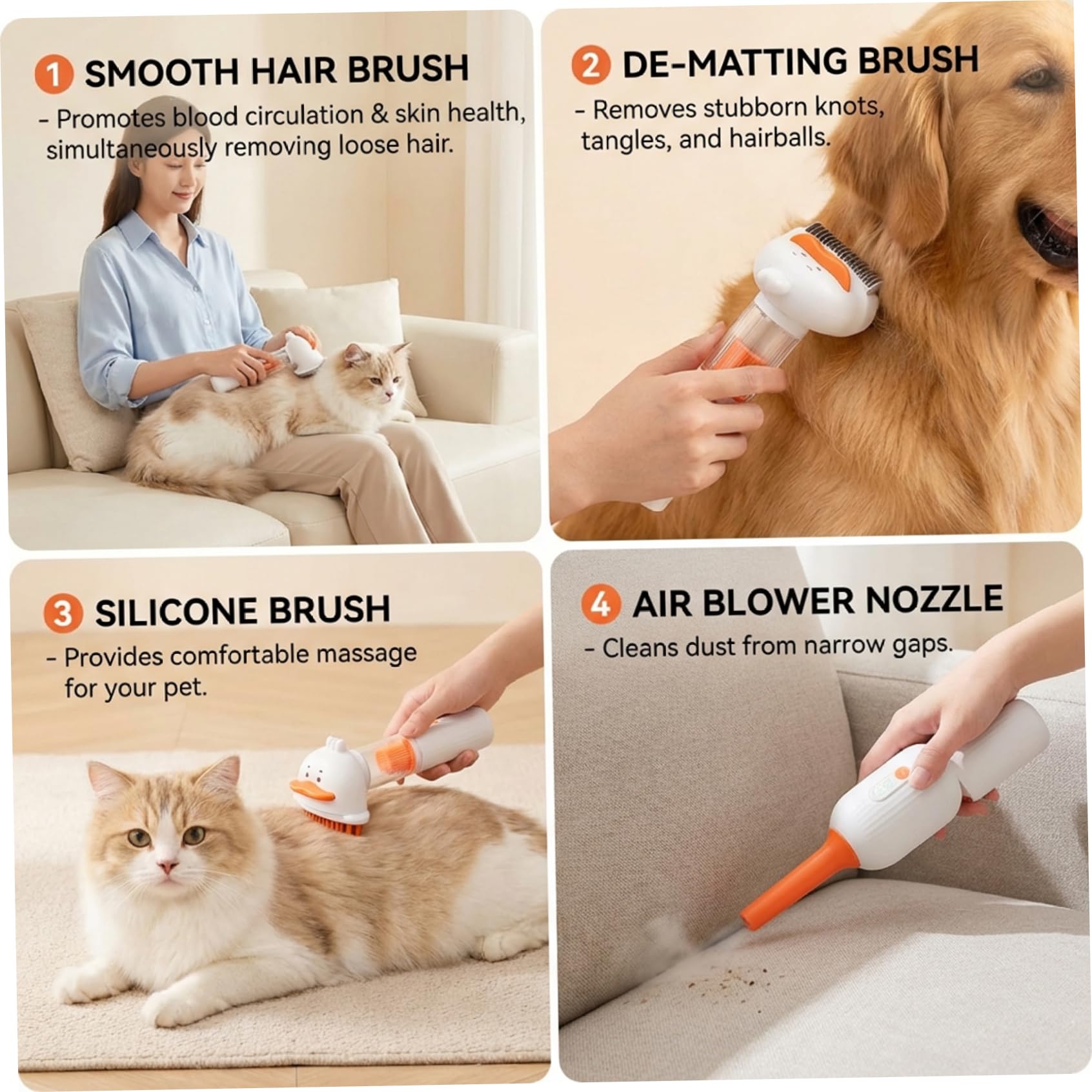 1 SMOOTH HAIR BRUSH

- Promotes blood circulation & skin health, simultaneously removing loose hair.

2 DE-MATTING BRUSH

- Removes stubborn knots, tangles, and hairballs.

3 SILICONE BRUSH

- Provides comfortable massage for your pet.

4 AIR BLOWER NOZZLE

- Cleans dust from narrow gaps.