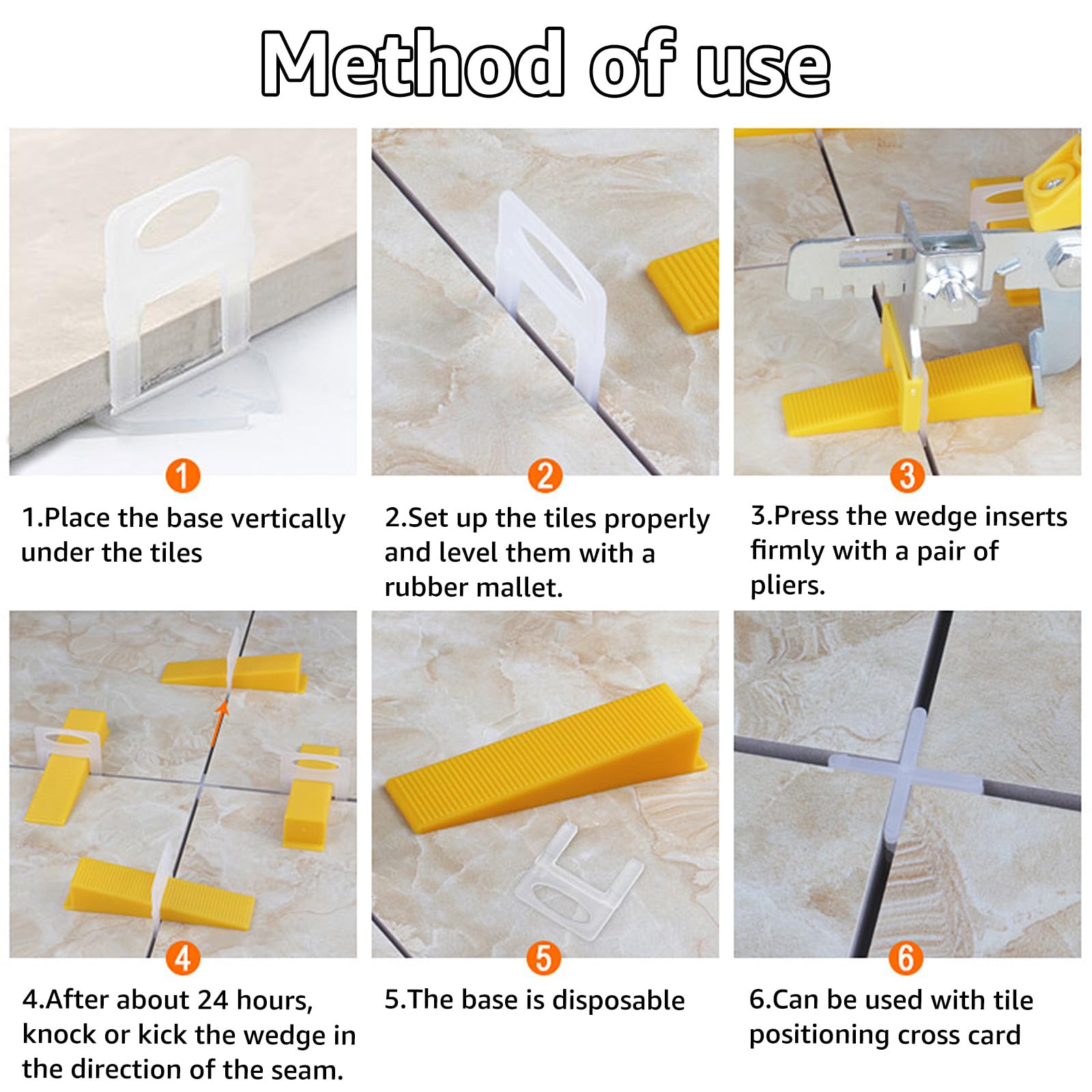 Method of use

1

1.Place the base vertically under the tiles

2

2.Set up the tiles properly and level them with a rubber mallet.

3

3.Press the wedge inserts firmly with a pair of pliers.

4

4.After about 24 hours, knock or kick the wedge in the direction of the seam.

5

5.The base is disposable

6

6.Can be used with tile positioning cross card