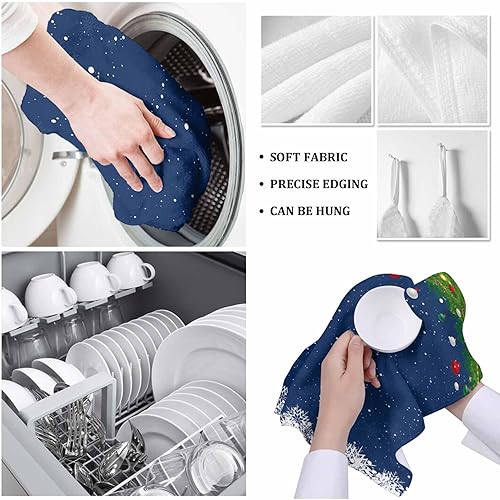 • SOFT FABRIC
• PRECISE EDGING
• CAN BE HUNG