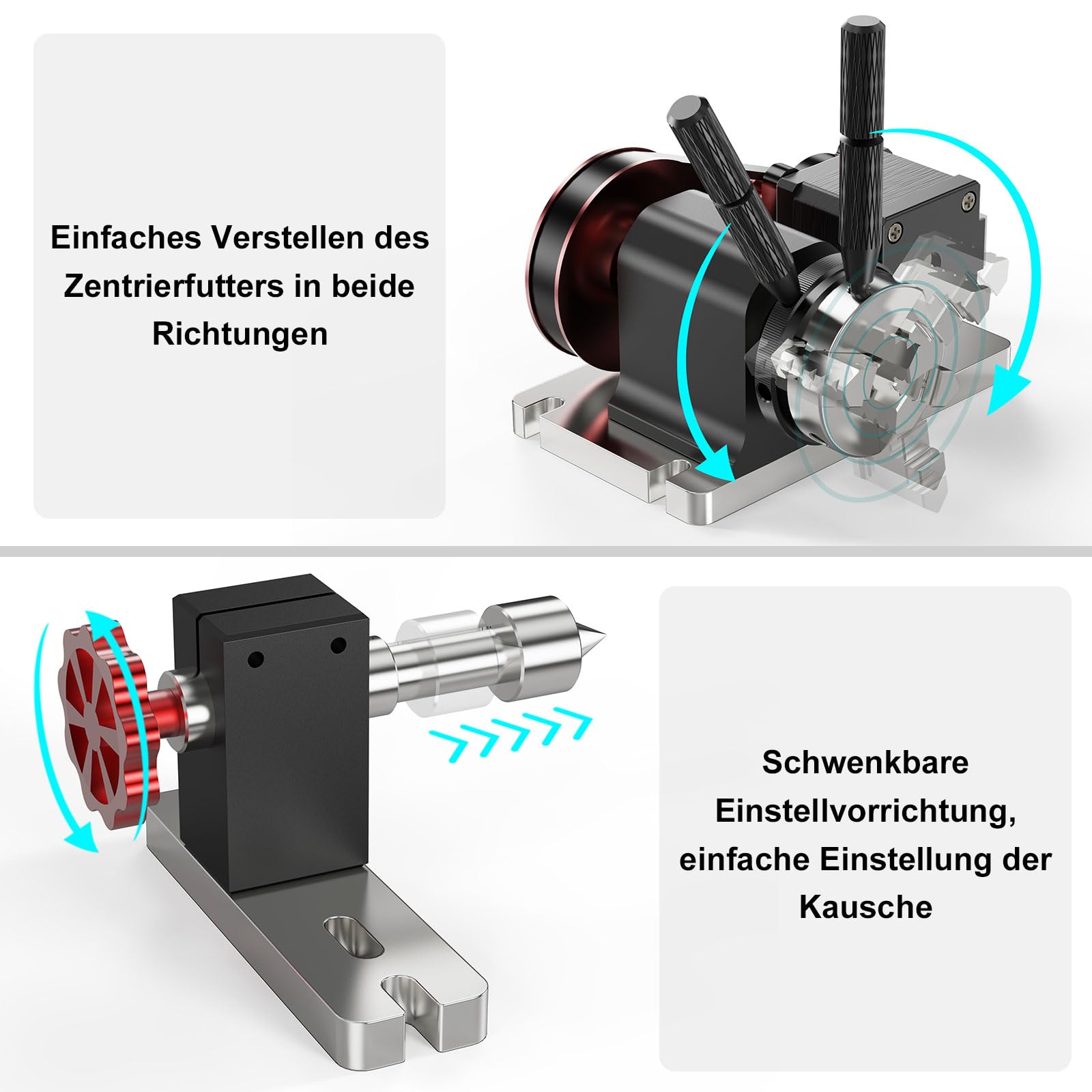 Einfaches Verstellen des Zentrierfutters in beide Richtungen

Schwenkbare Einstellvorrichtung, einfache Einstellung der Kausche