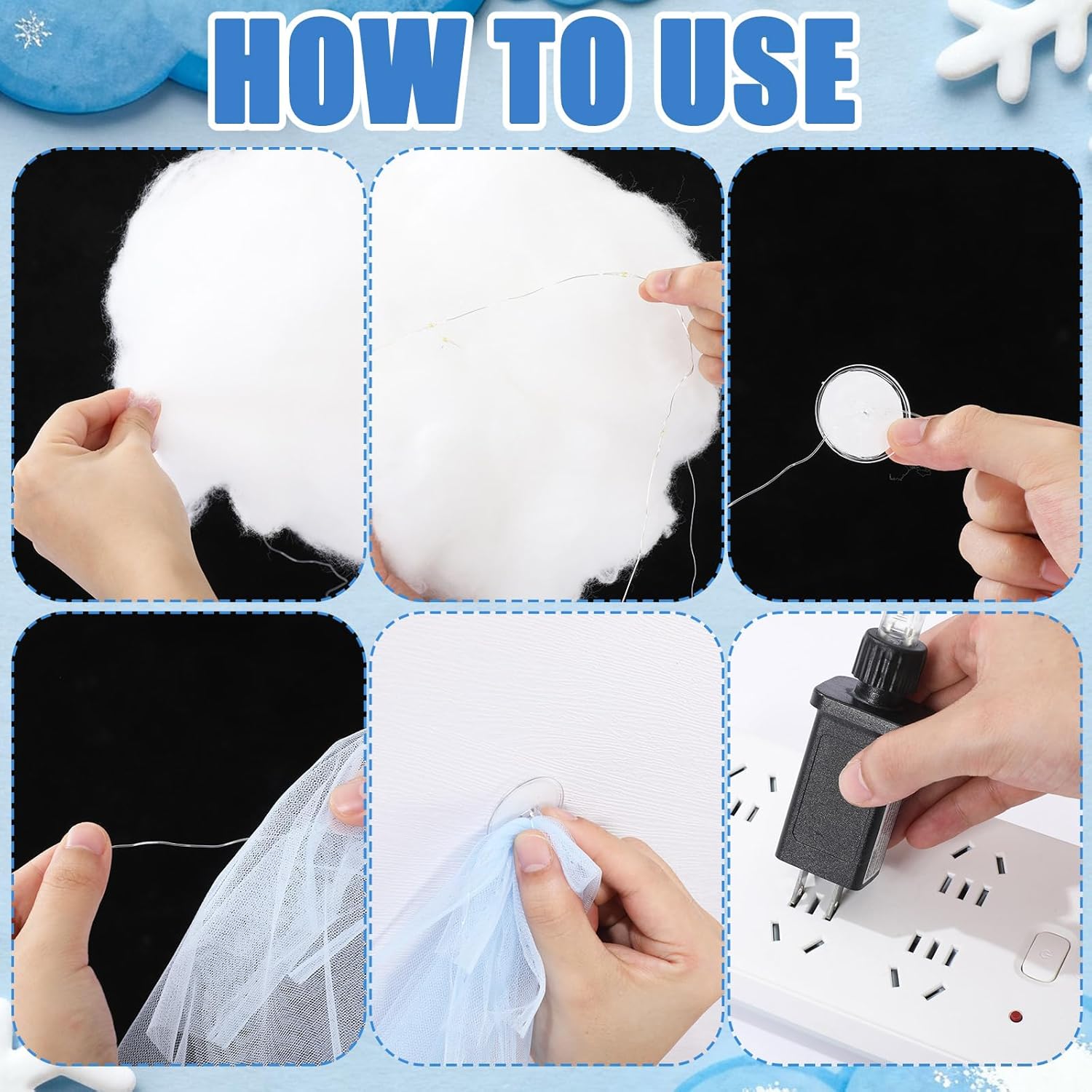 HOW TO USE