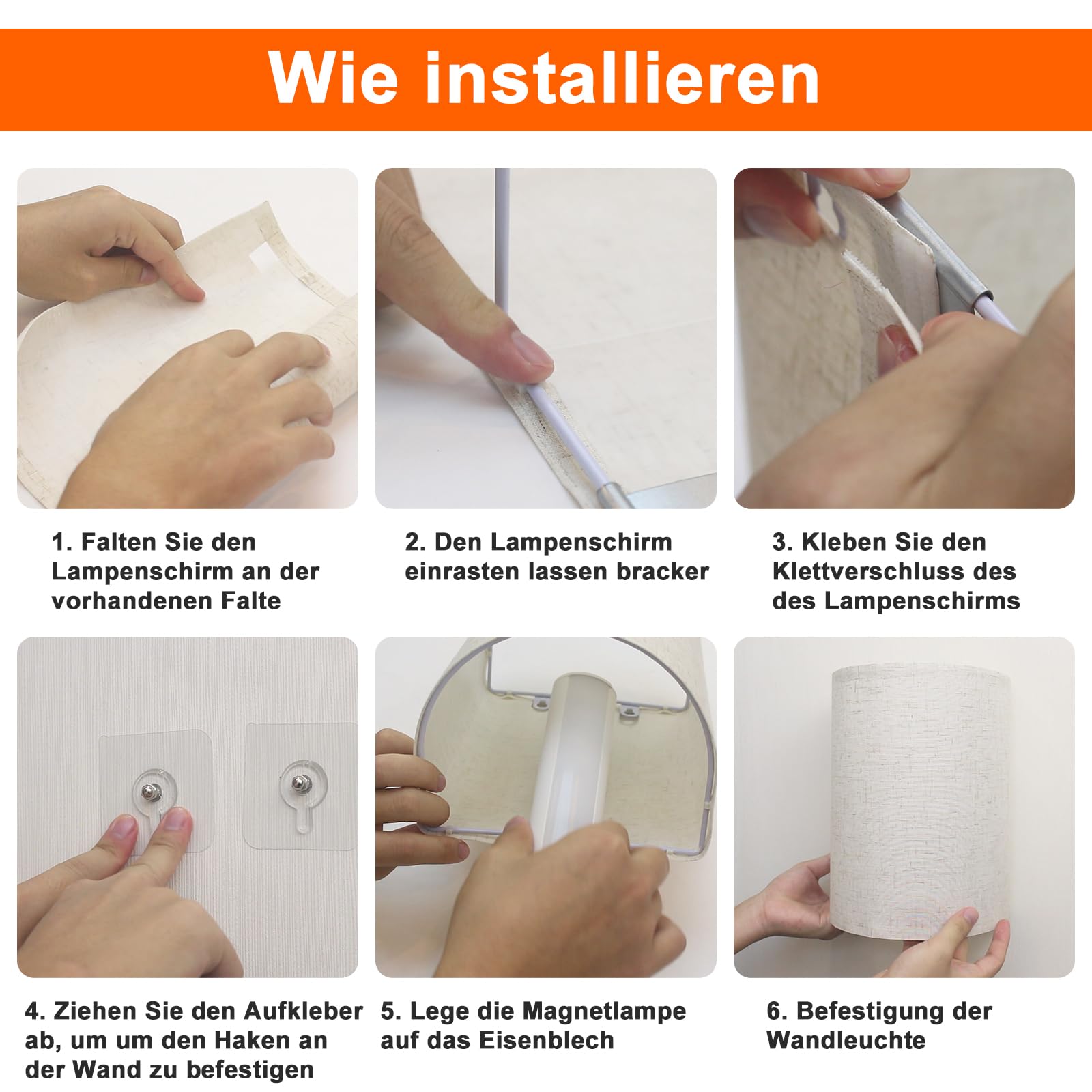 Wie installieren

1. Falten Sie den Lampenschirm an der vorhandenen Falte

2. Den Lampenschirm einrasten lassen bracker

3. Kleben Sie den Klettverschluss des des Lampenschirms

4. Ziehen Sie den Aufkleber ab, um um den Haken an der Wand zu befestigen

5. Lege die Magnetlampe auf das Eisenblech

6. Befestigung der Wandleuchte