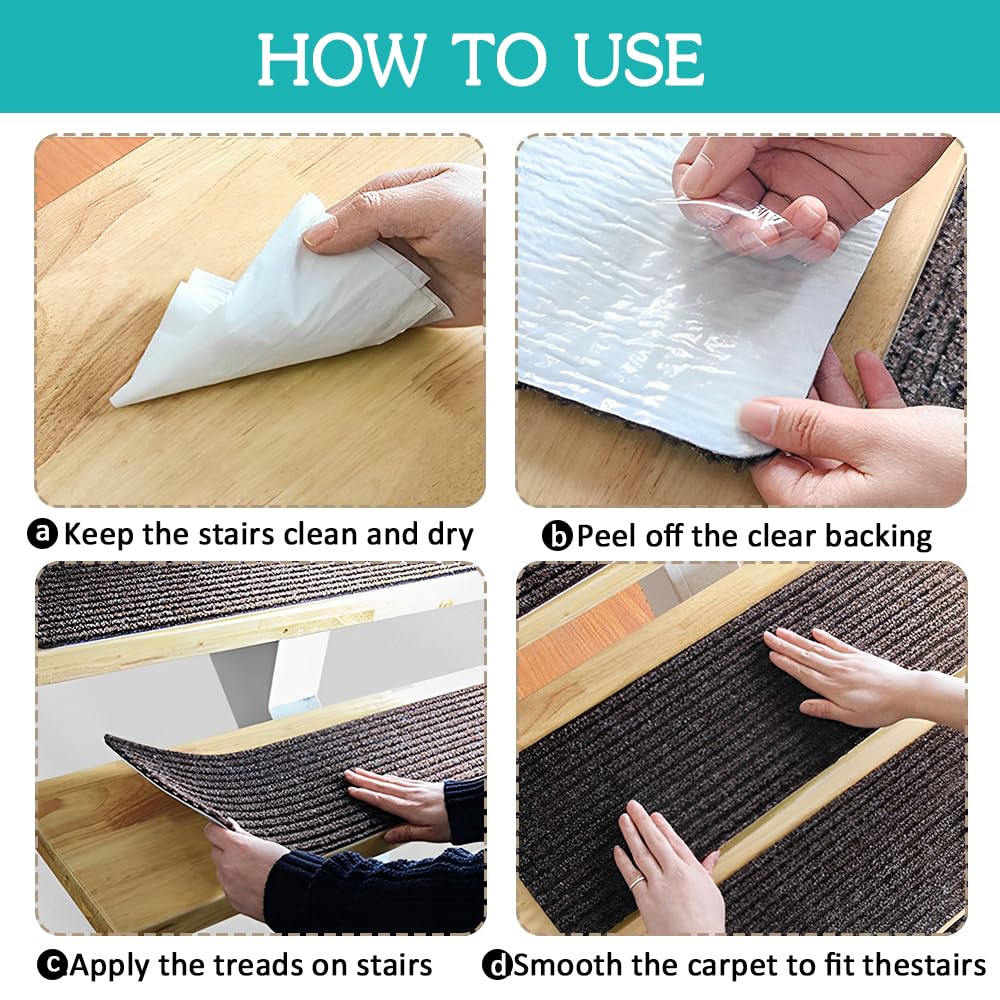 HOW TO USE

a Keep the stairs clean and dry

b Peel off the clear backing

c Apply the treads on stairs

d Smooth the carpet to fit thestairs