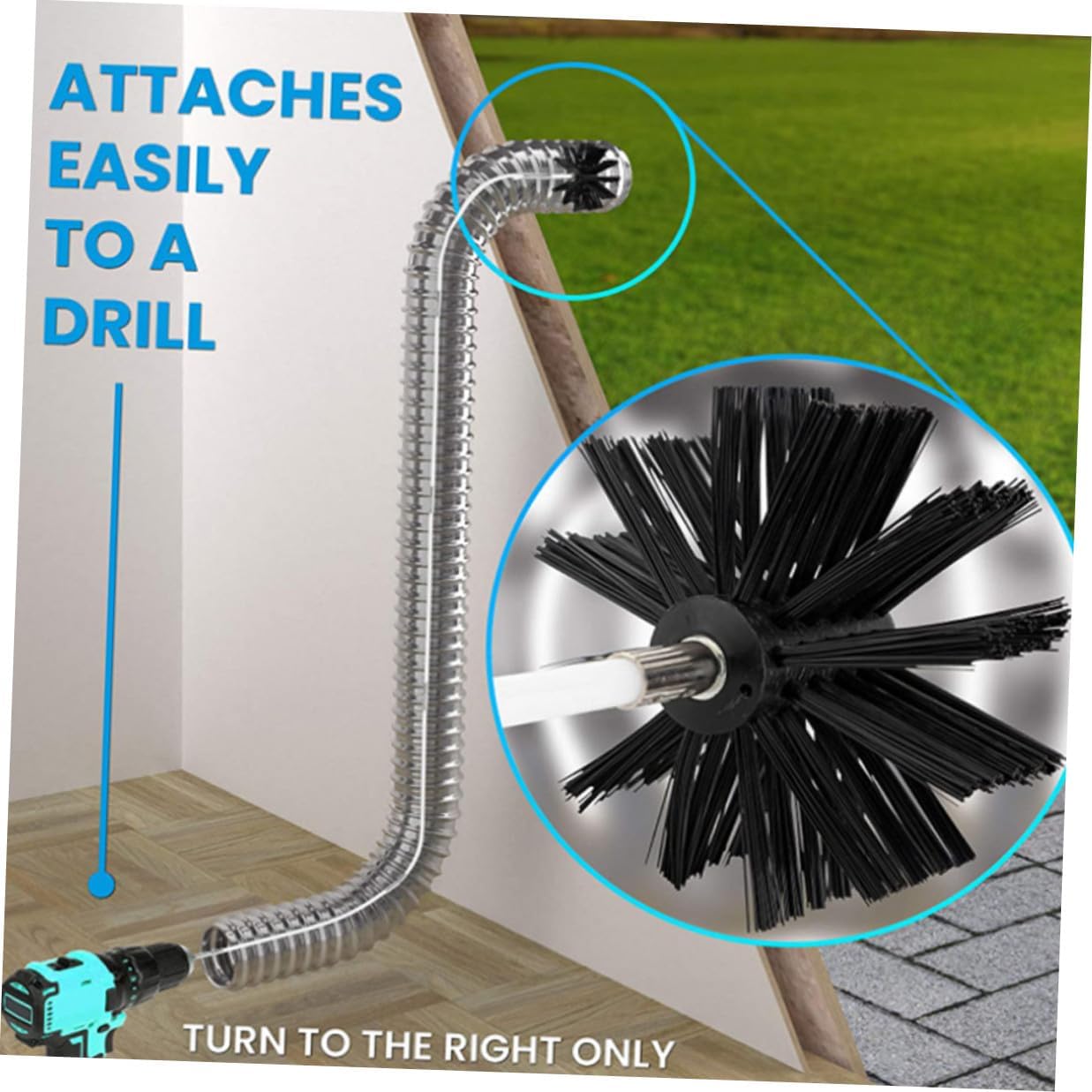 ATTACHES EASILY TO A DRILL

TURN TO THE RIGHT ONLY