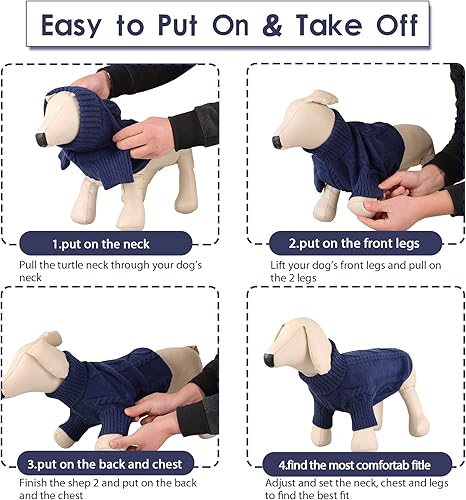 Easy to Put On & Take Off

1.put on the neck

Pull the turtle neck through your dog's neck

2.put on the front legs

Lift your dog's front legs and pull on the 2 legs

3.put on the back and chest

Finish the shep 2 and put on the back and the chest

4.find the most comfortab fitle

Adjust and set the neck, chest and legs to find the best fit