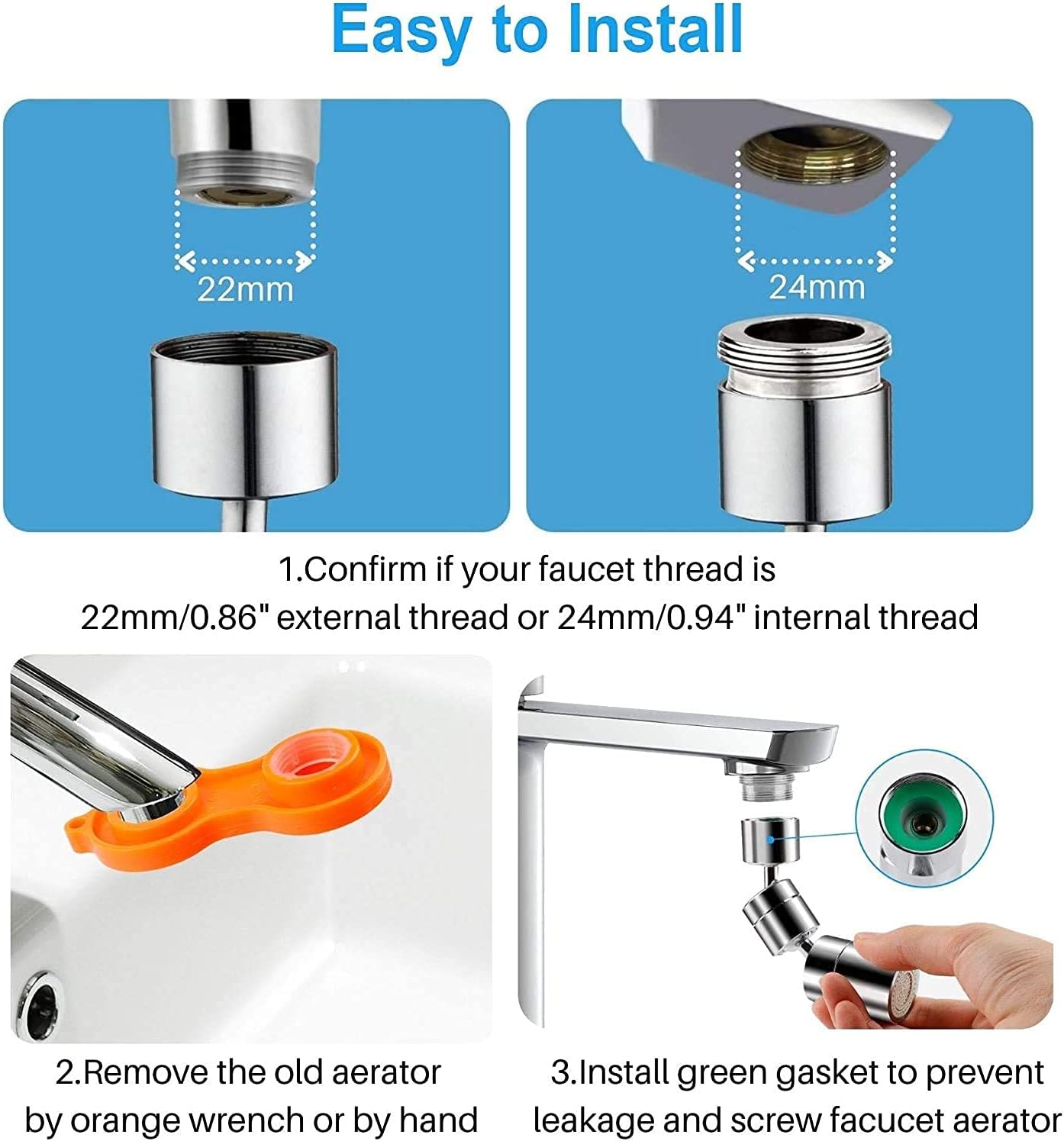 Easy to Install

22mm

24mm

1.Confirm if your faucet thread is 22mm/0.86" external thread or 24mm/0.94" internal thread

2.Remove the old aerator by orange wrench or by hand

3.Install green gasket to prevent leakage and screw facucet aerator