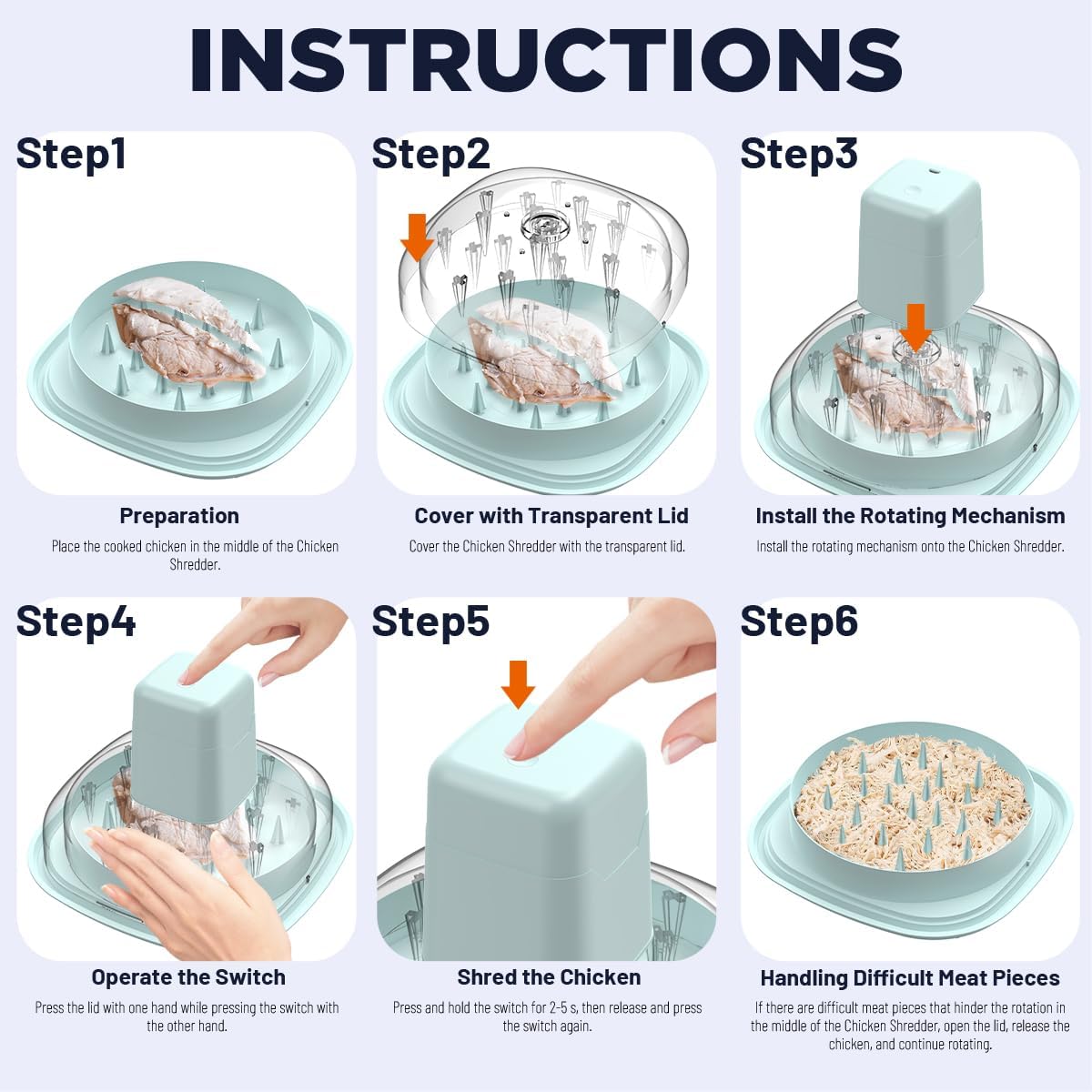 INSTRUCTIONS

Step1

Preparation

Place the cooked chicken in the middle of the Chicken Shredder.

Step2

Cover with Transparent Lid

Cover the Chicken Shredder with the transparent lid.

Step3

Install the Rotating Mechanism

Install the rotating mechanism onto the Chicken Shredder.

Step4

Operate the Switch

Press the lid with one hand while pressing the switch with the other hand.

Step5

Shred the Chicken

Press and hold the switch for 2-5 s, then release and press the switch again.

Step6

Handling Difficult Meat Pieces

If there are difficult meat pieces that hinder the rotation in the middle of the Chicken Shredder, open the lid, release the chicken, and continue rotating.