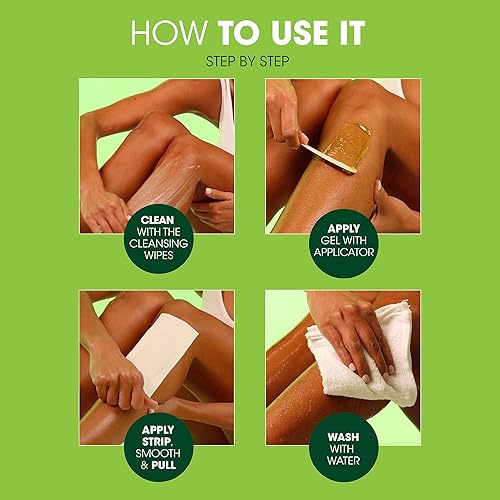 HOW TO USE IT
STEP BY STEP

CLEAN WITH THE CLEANSING WIPES

APPLY GEL WITH APPLICATOR

APPLY STRIP, SMOOTH & PULL

WASH WITH WATER