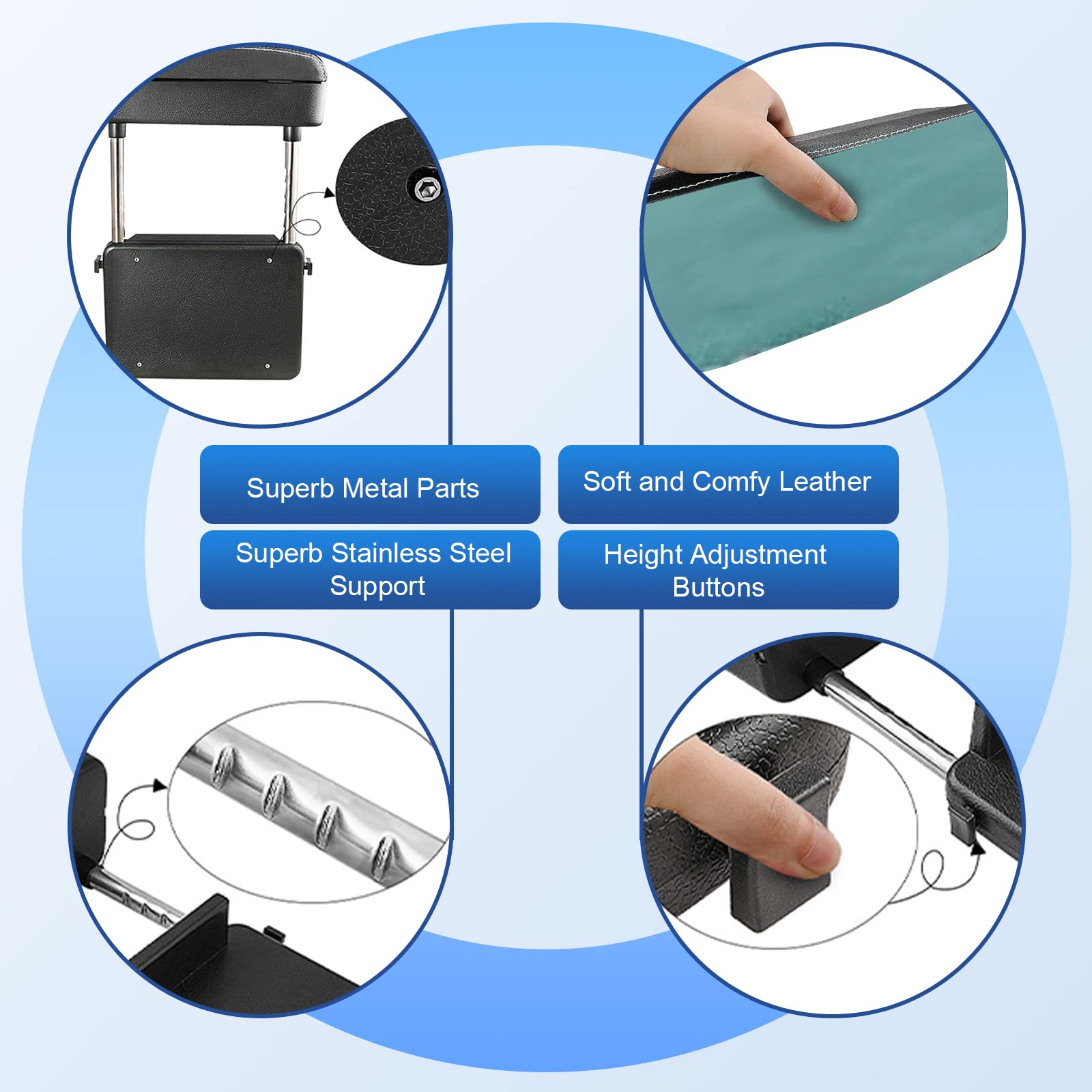 Superb Metal Parts

Soft and Comfy Leather

Superb Stainless Steel Support

Height Adjustment Buttons