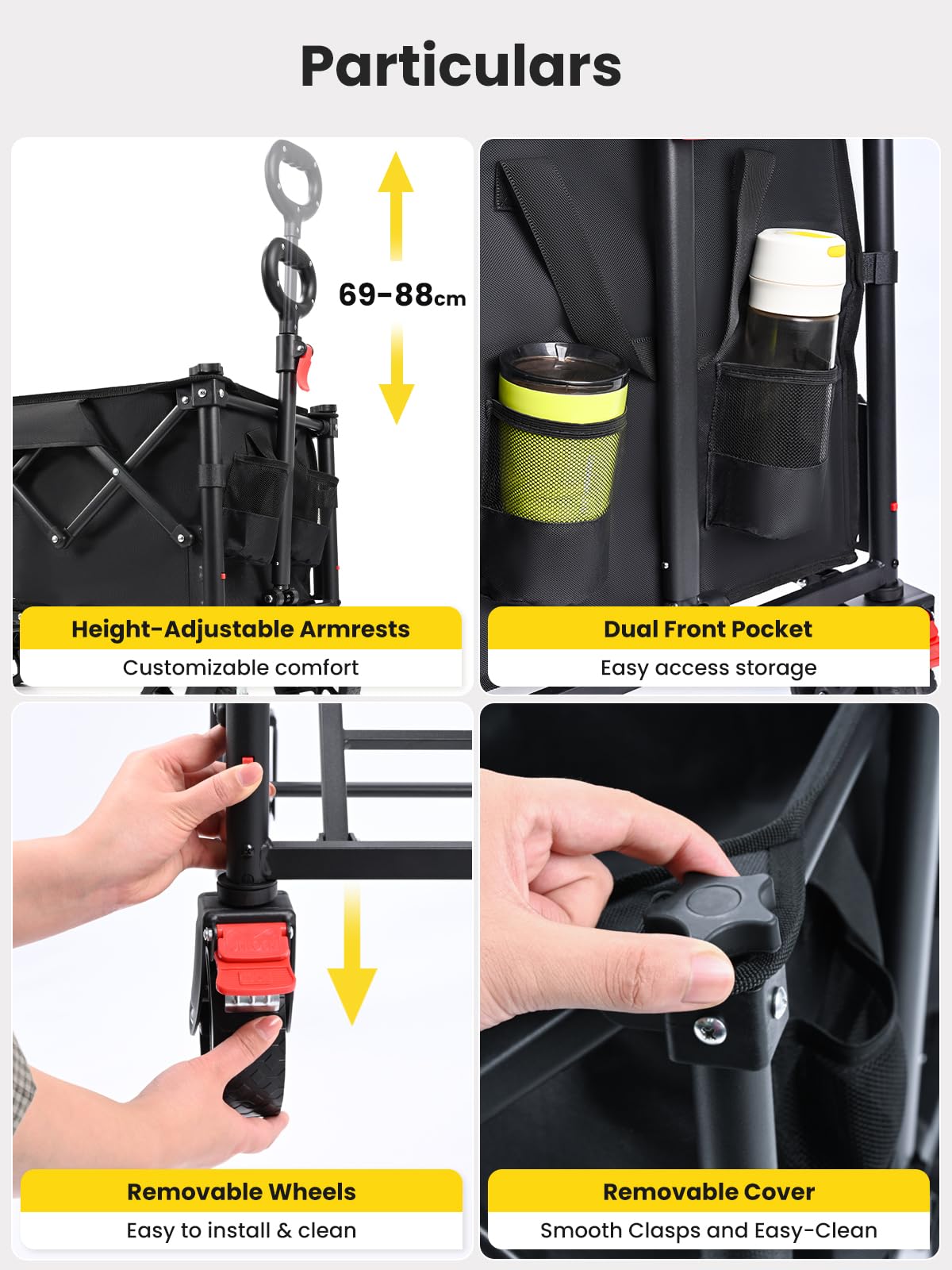 Particulars

69-88cm

Height-Adjustable Armrests

Customizable comfort

Dual Front Pocket

Easy access storage

Removable Wheels

Easy to install & clean

Removable Cover

Smooth Clasps and Easy-Clean