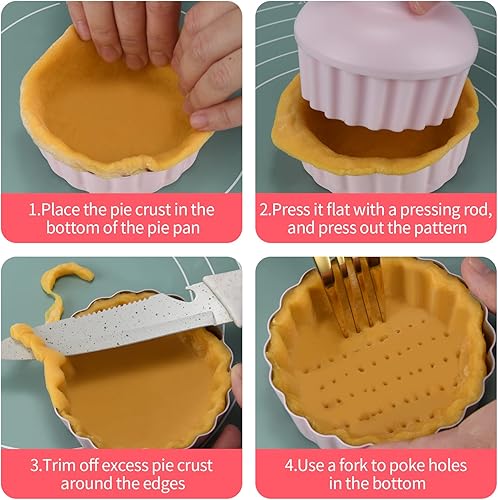 1.Place the pie crust in the bottom of the pie pan

2.Press it flat with a pressing rod, and press out the pattern

3.Trim off excess pie crust around the edges

4.Use a fork to poke holes in the bottom