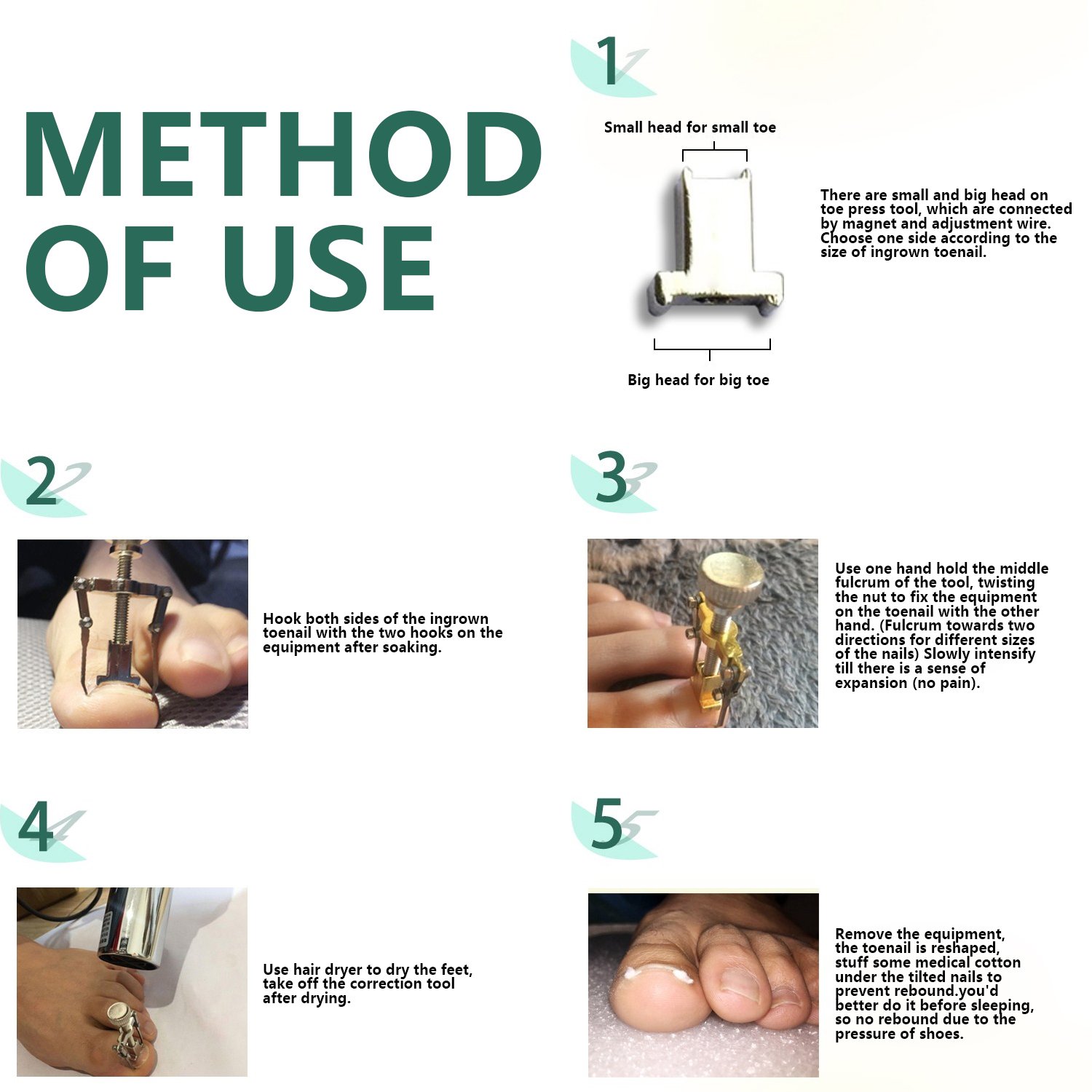 METHOD OF USE

1

Small head for small toe

Big head for big toe

There are small and big head on toe press tool, which are connected by magnet and adjustment wire. Choose one side according to the size of ingrown toenail.

2

Hook both sides of the ingrown toenail with the two hooks on the equipment after soaking.

3

Use one hand hold the middle fulcrum of the tool, twisting the nut to fix the equipment on the toenail with the other hand. (Fulcrum towards two directions for different sizes of the nails) Slowly intensify till there is a sense of expansion (no pain).

4

Use hair dryer to dry the feet, take off the correction tool after drying.

5

Remove the equipment, the toenail is reshaped, stuff some medical cotton under the tilted nails to prevent rebound.you'd better do it before sleeping, so no rebound due to the pressure of shoes.