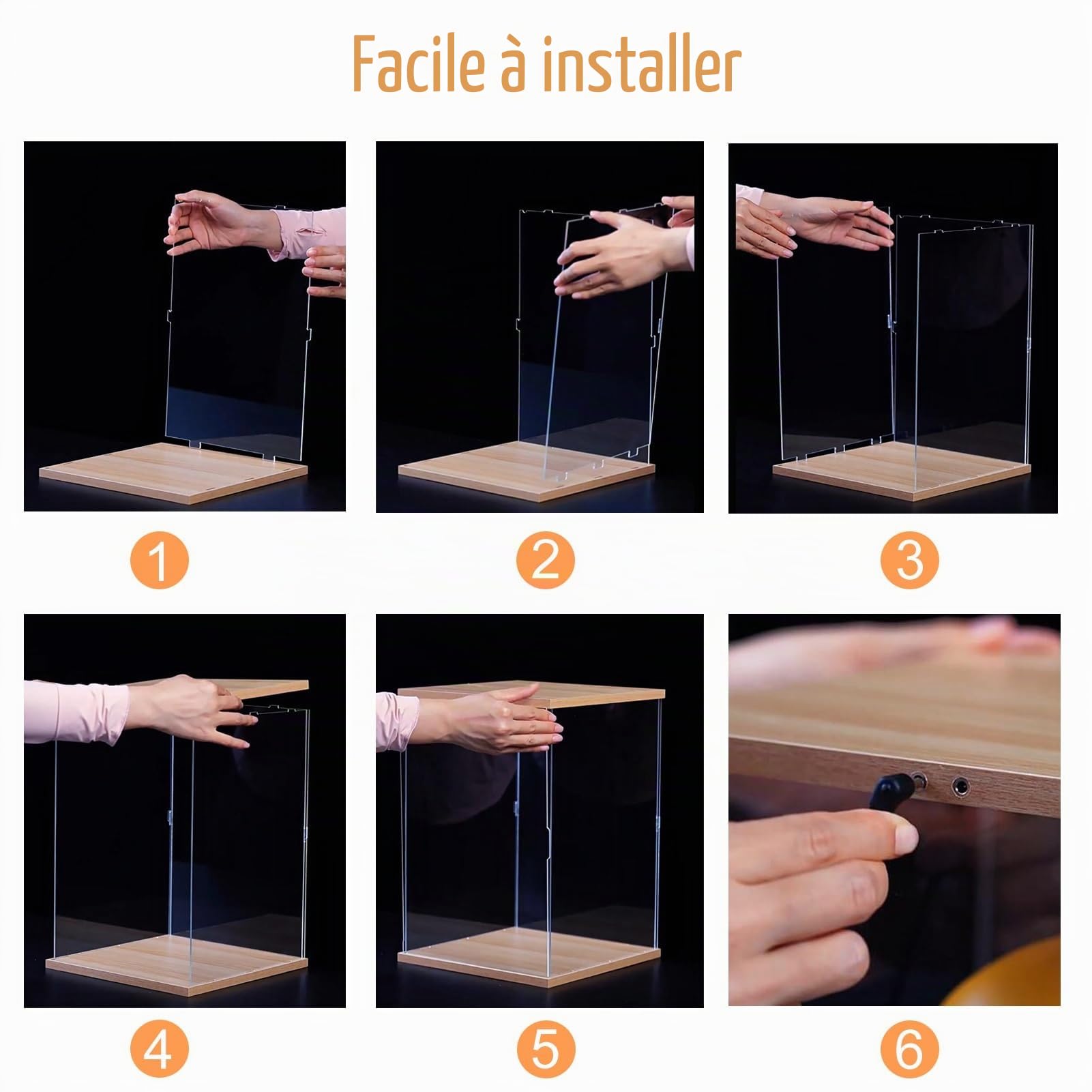 Facile à installer

1

2

3

4

5

6