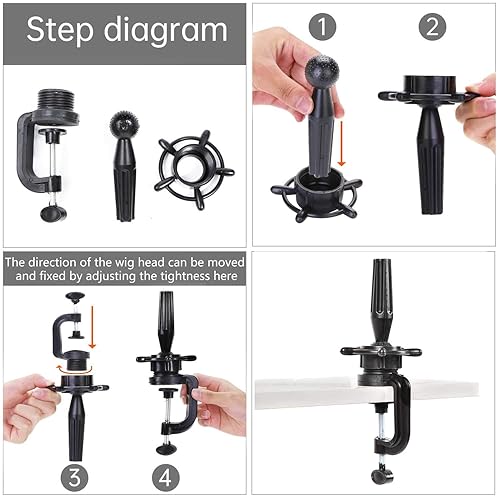 Step diagram

1

2

The direction of the wig head can be moved and fixed by adjusting the tightness here

3

4