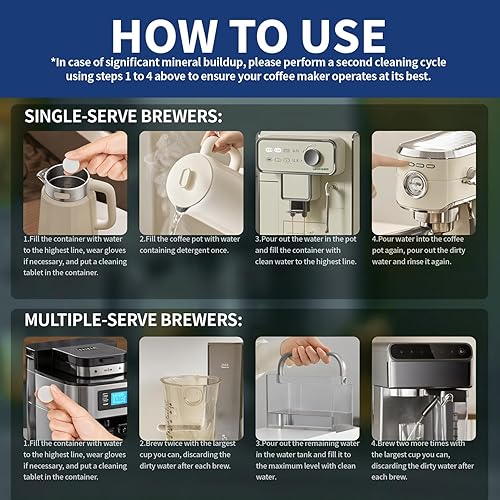 HOW TO USE

*In case of significant mineral buildup, please perform a second cleaning cycle using steps 1 to 4 above to ensure your coffee maker operates at its best.

SINGLE-SERVE BREWERS:

1.Fill the container with water to the highest line, wear gloves if necessary, and put a cleaning tablet in the container.

2.Fill the coffee pot with water containing detergent once.

3.Pour out the water in the pot and fill the container with clean water to the highest line.

4.Pour water into the coffee pot again, pour out the dirty water and rinse it again.

MULTIPLE-SERVE BREWERS:

1.Fill the container with water to the highest line, wear gloves if necessary, and put a cleaning tablet in the container.

2.Brew twice with the largest cup you can, discarding the dirty water after each brew.

3.Pour out the remaining water in the water tank and fill it to the maximum level with clean water.

4.Brew two more times with the largest cup you can, discarding the dirty water after each brew.