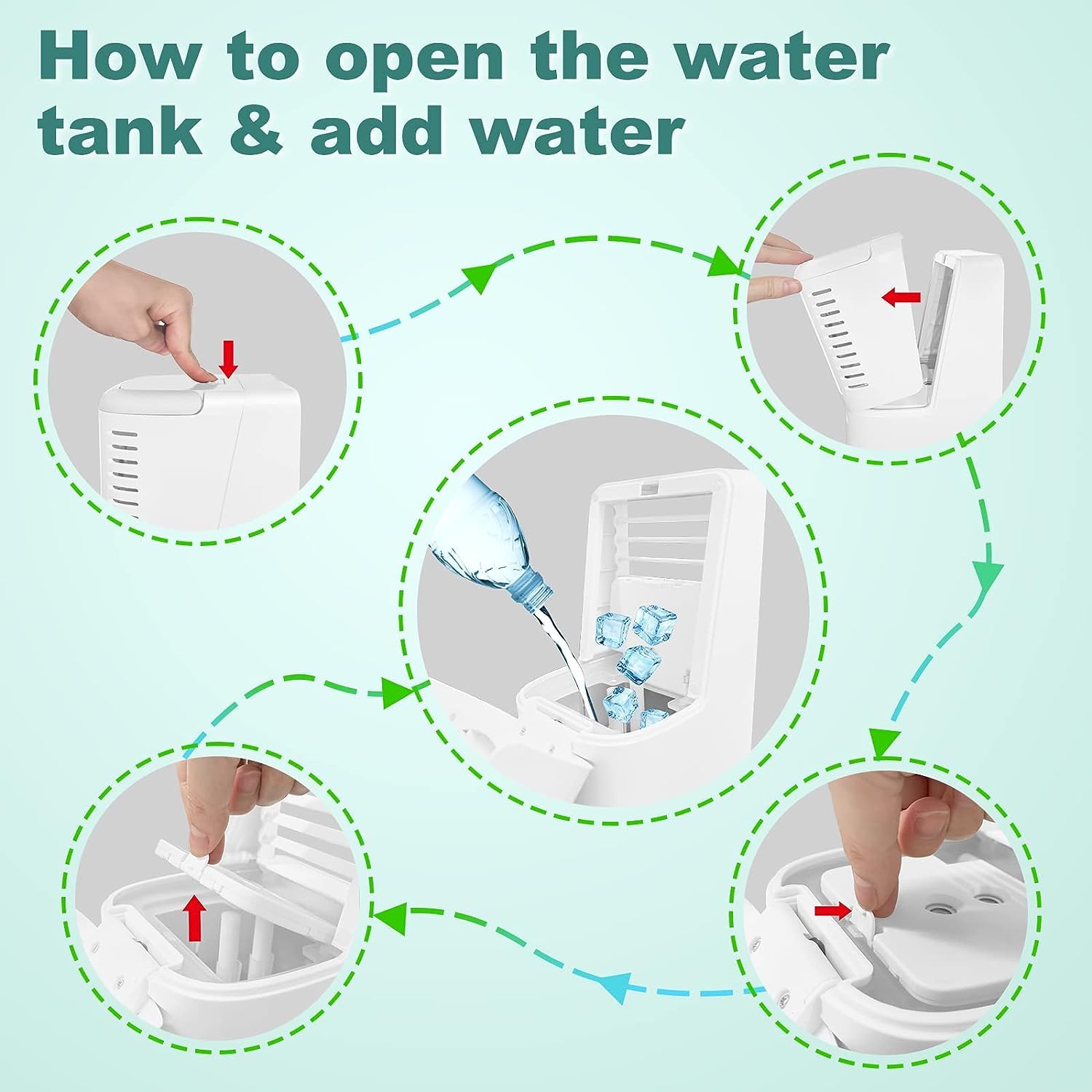 How to open the water tank & add water