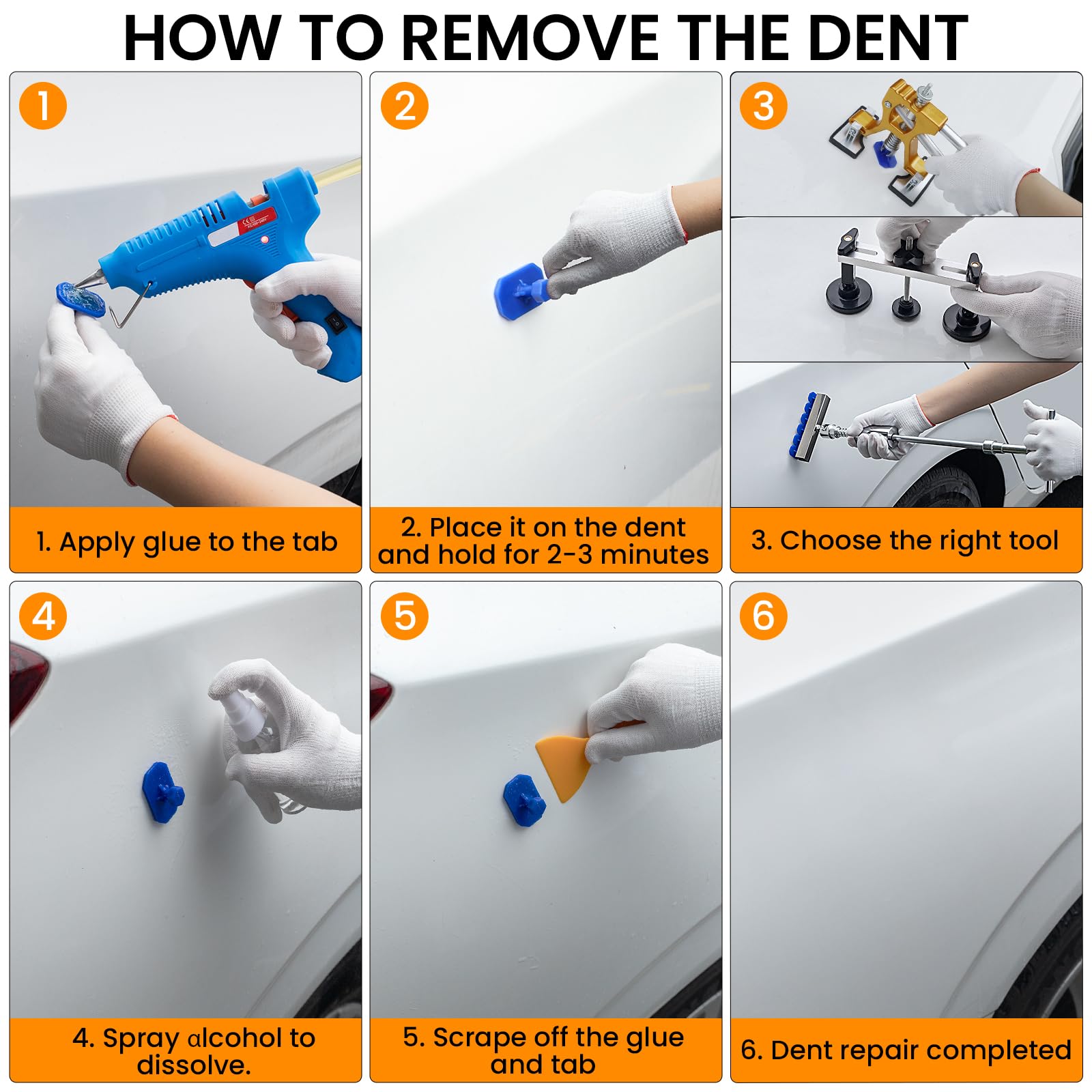 HOW TO REMOVE THE DENT

1

1. Apply glue to the tab

2

2. Place it on the dent and hold for 2-3 minutes

3

3. Choose the right tool

4

4. Spray alcohol to dissolve.

5

5. Scrape off the glue and tab

6

6. Dent repair completed