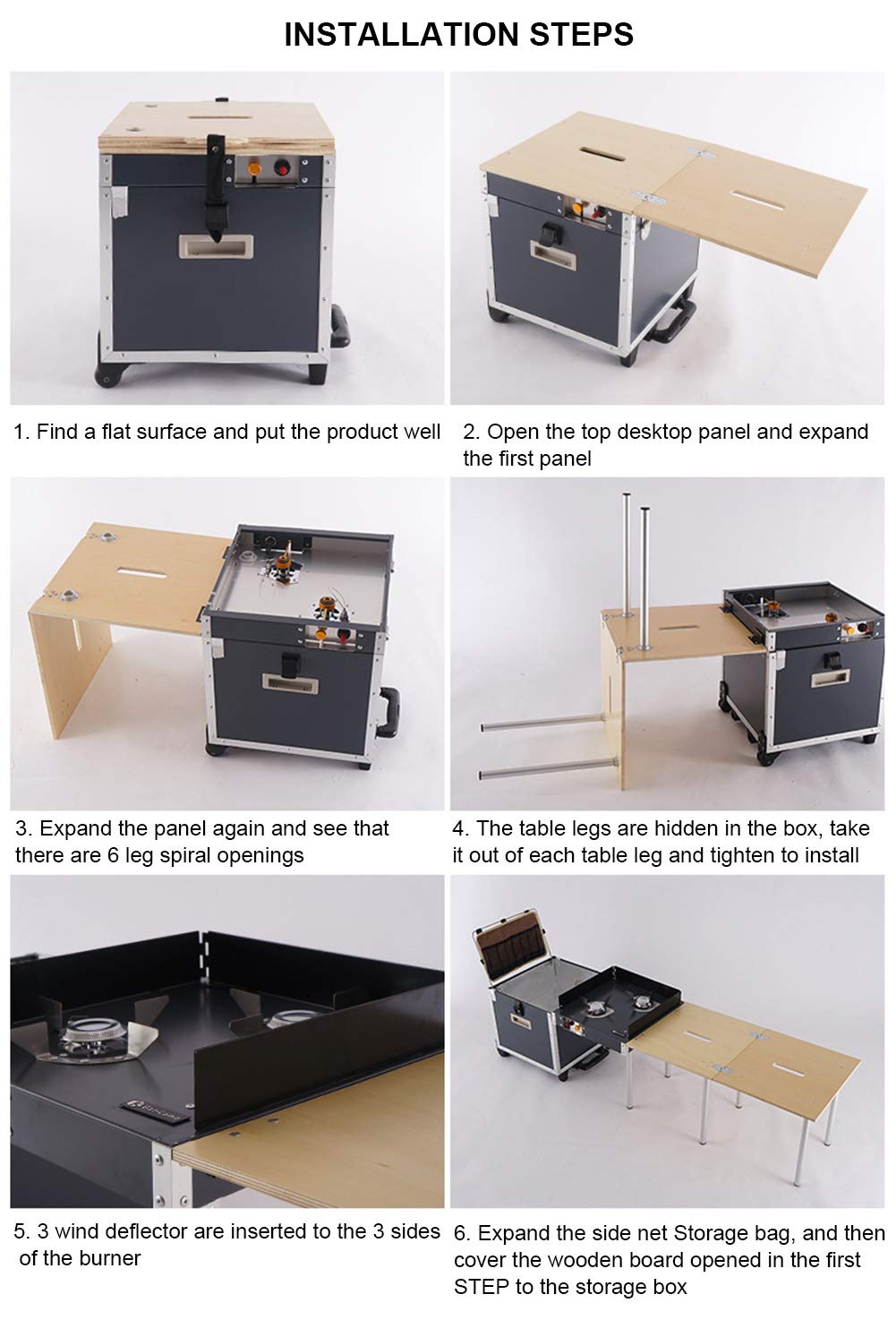 INSTALLATION STEPS

1. Find a flat surface and put the product well

2. Open the top desktop panel and expand the first panel

3. Expand the panel again and see that there are 6 leg spiral openings

4. The table legs are hidden in the box, take it out of each table leg and tighten to install

5. 3 wind deflector are inserted to the 3 sides of the burner

6. Expand the side net Storage bag, and then cover the wooden board opened in the first STEP to the storage box