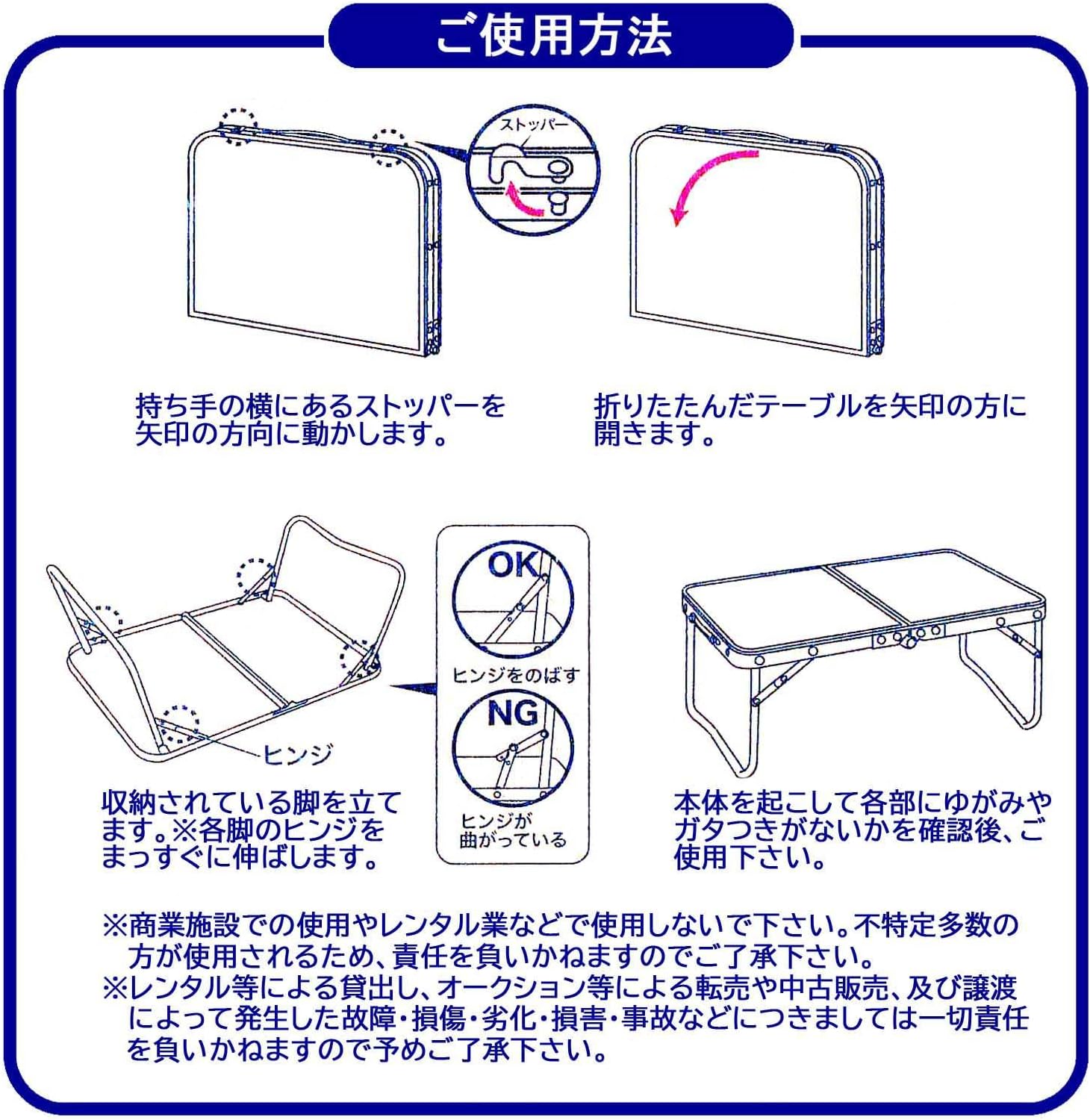 ご使用方法

ストッパー

持ち手の横にあるストッパーを矢印の方向に動かします。

折りたたんだテーブルを矢印の方に開きます。

ヒンジ

OK

ヒンジをのばす

NG

ヒンジが曲がっている

収納されている脚を立てます。※各脚のヒンジをまっすぐに伸ばします。

本体を起こして各部にゆがみやガタつきがないかを確認後、ご使用下さい。

※商業施設での使用やレンタル業などで使用しないで下さい。不特定多数の方が使用されるため、責任を負いかねますのでご了承下さい。
※レンタル等による貸出し、オークション等による転売や中古販売、及び譲渡によって発生した故障・損傷・劣化・損害・事故などにつきましては一切責任を負いかねますので予めご了承下さい。