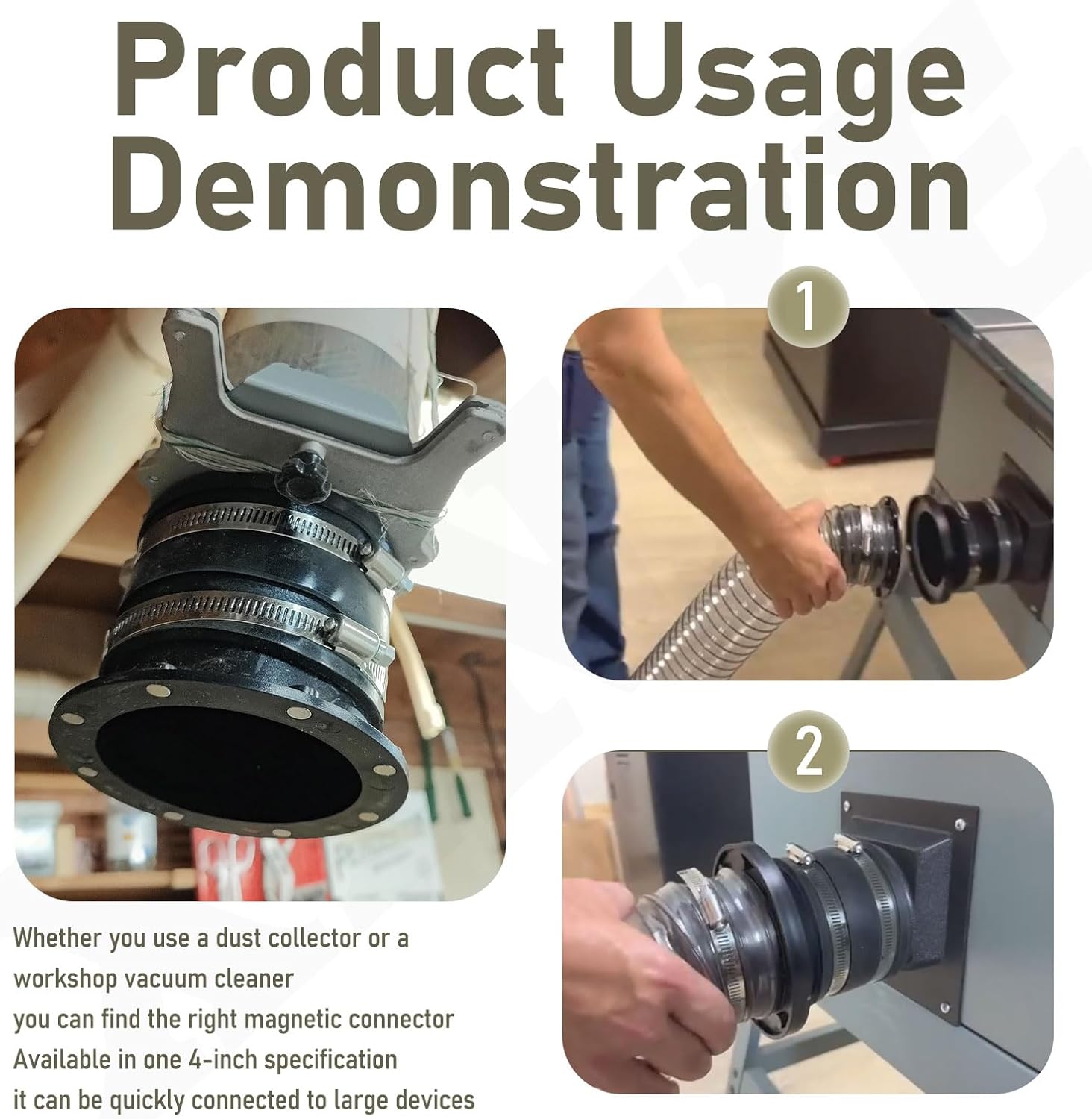 Product Usage Demonstration

1

2

Whether you use a dust collector or a workshop vacuum cleaner
you can find the right magnetic connector
Available in one 4-inch specification
it can be quickly connected to large devices