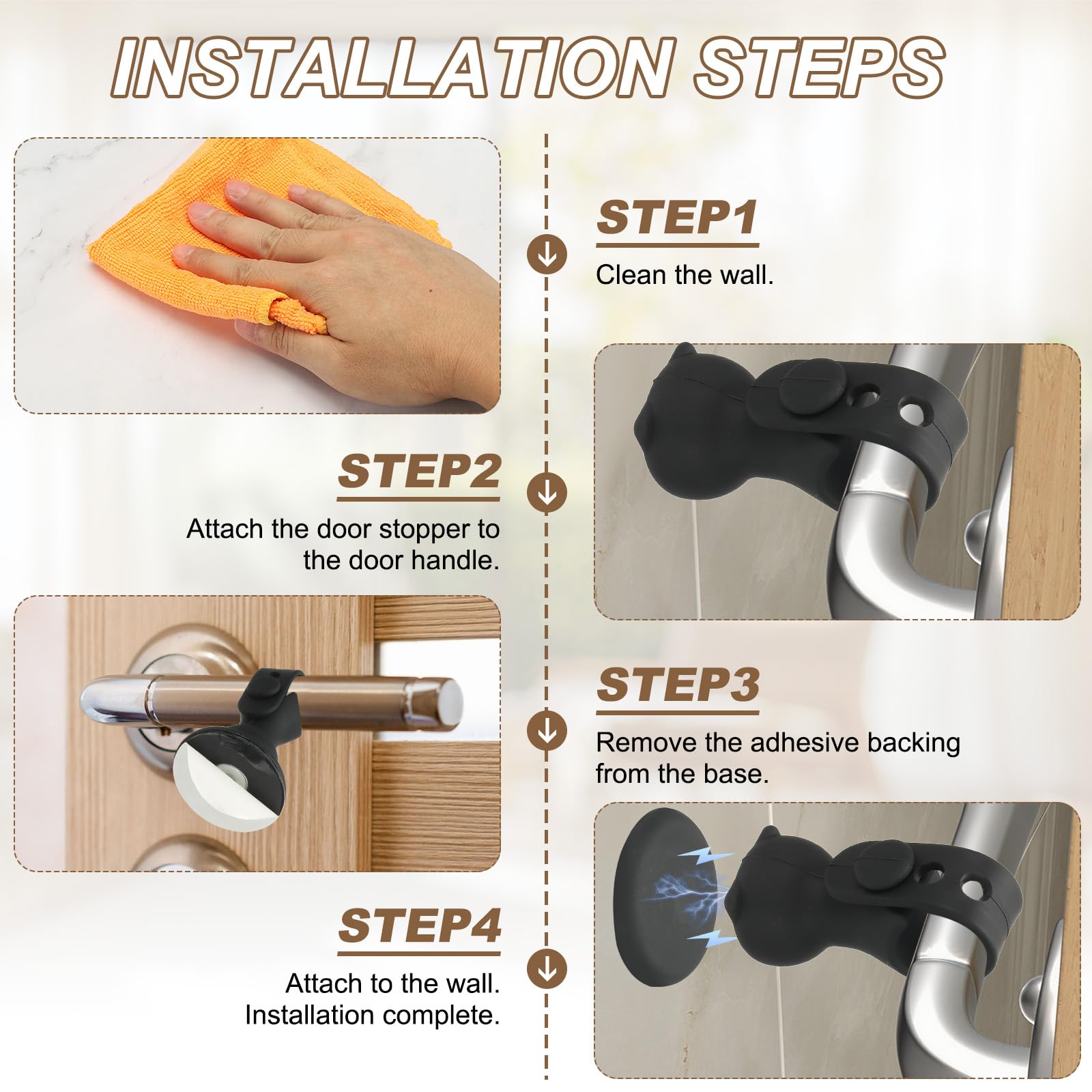 INSTALLATION STEPS

STEP1

Clean the wall.

STEP2

Attach the door stopper to the door handle.

STEP3

Remove the adhesive backing from the base.

STEP4

Attach to the wall. Installation complete.