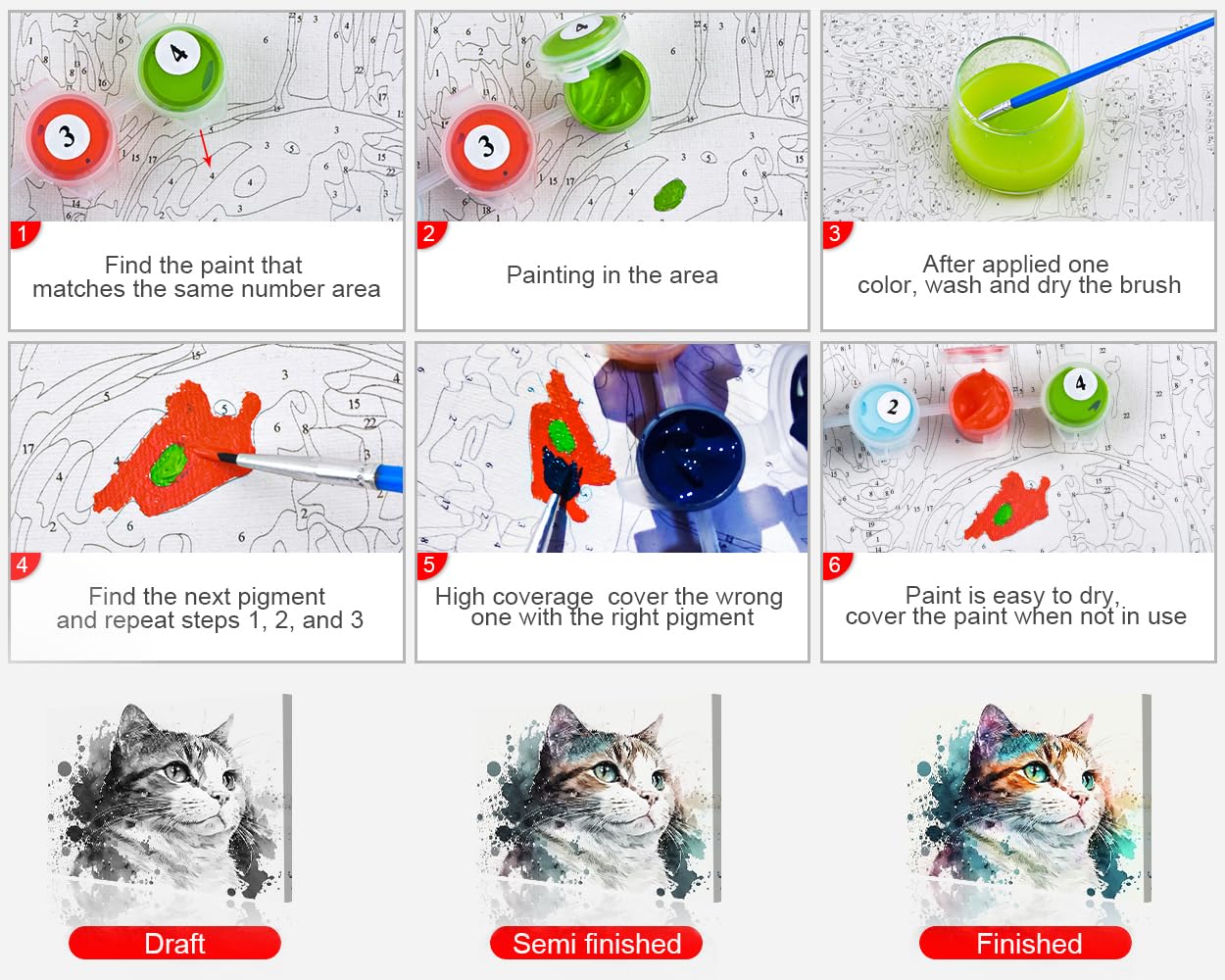 1
Find the paint that matches the same number area

2
Painting in the area

3
After applied one color, wash and dry the brush

4
Find the next pigment and repeat steps 1, 2, and 3

5
High coverage cover the wrong one with the right pigment

6
Paint is easy to dry, cover the paint when not in use

Draft

Semi finished

Finished