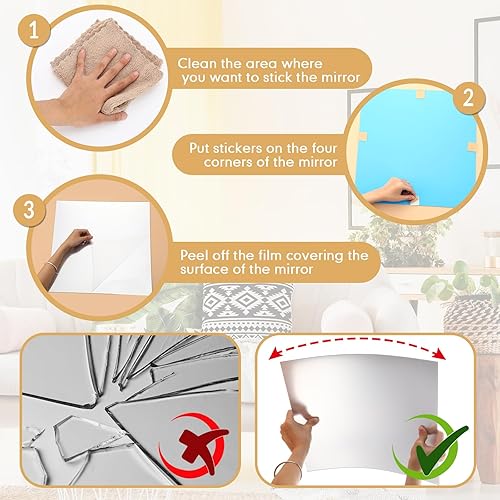 1

Clean the area where you want to stick the mirror

2

Put stickers on the four corners of the mirror

3

Peel off the film covering the surface of the mirror