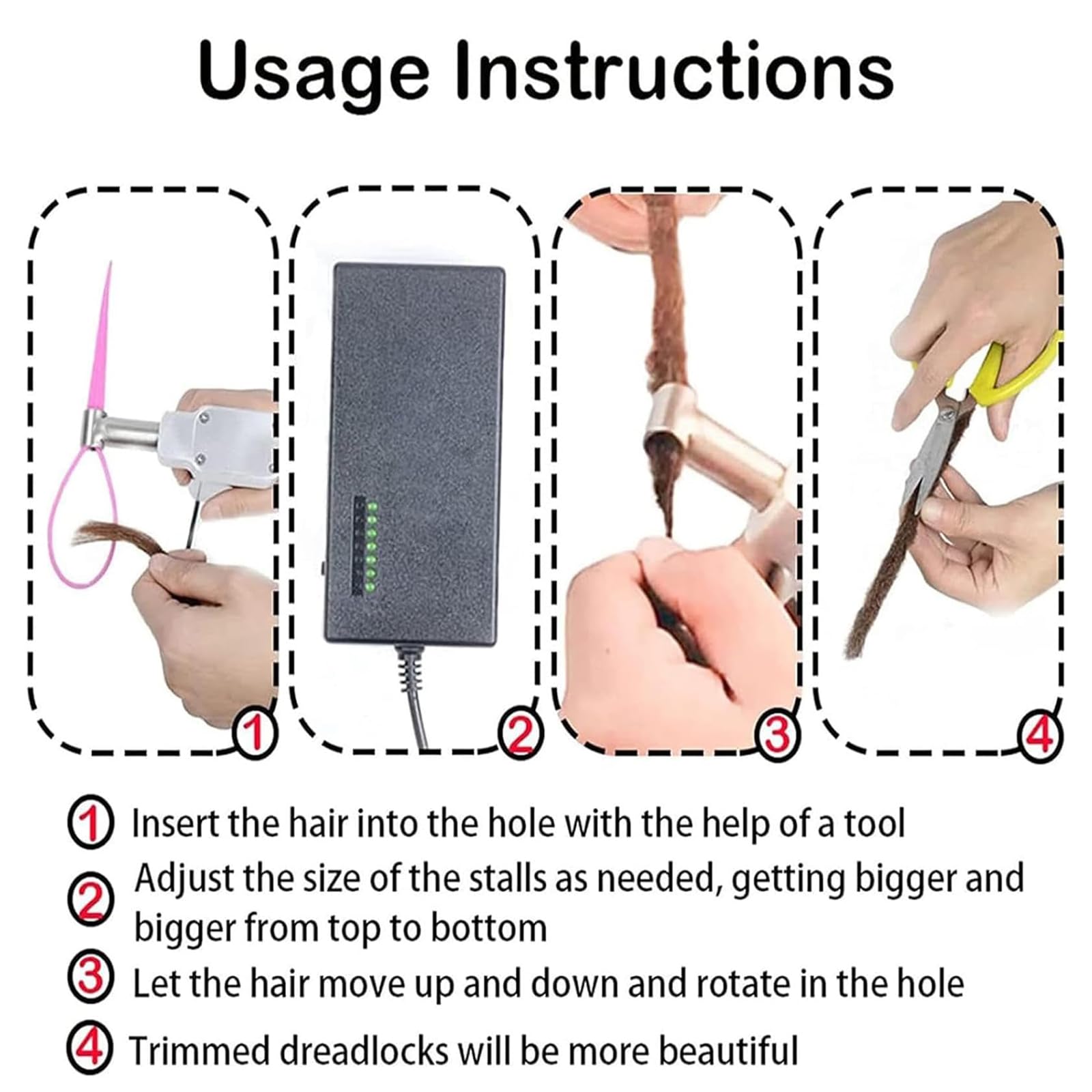 Usage Instructions

1

2

3

4

1 Insert the hair into the hole with the help of a tool

2 Adjust the size of the stalls as needed, getting bigger and bigger from top to bottom

3 Let the hair move up and down and rotate in the hole

4 Trimmed dreadlocks will be more beautiful